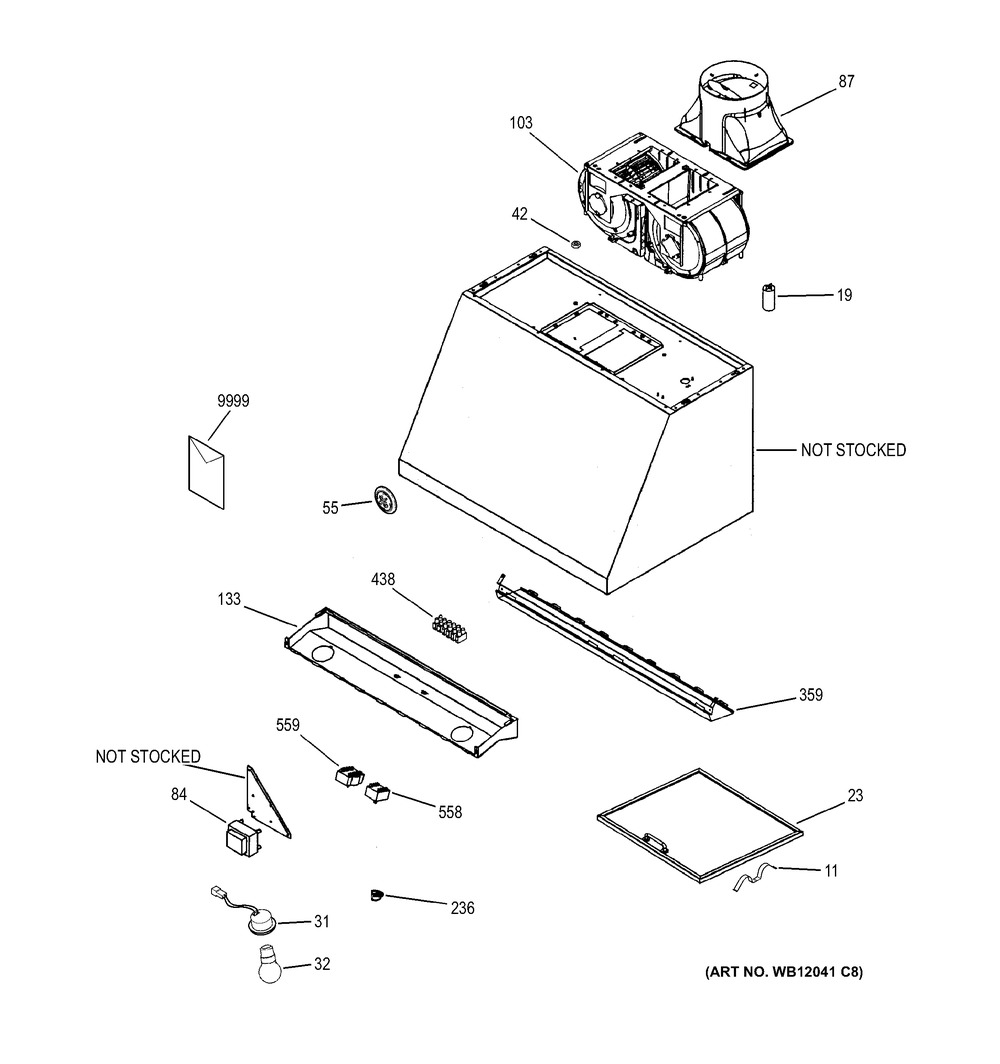 87
103
42
19
9999
NOT STOCKED
55
438
133
359
559
NOT STOCKED
84
558
23
11
236
31
32
(ART NO. WB12041 C8)