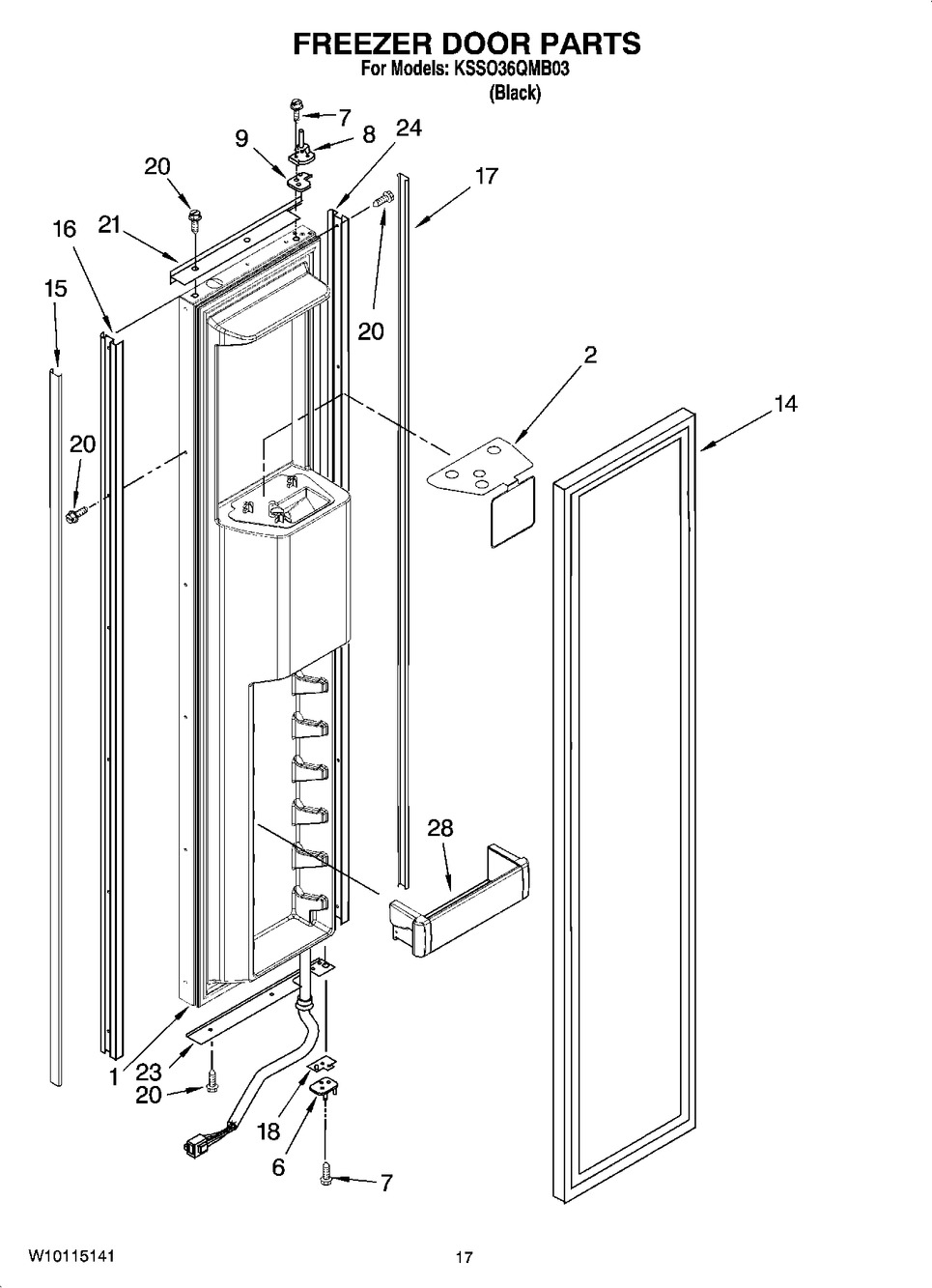 FREEZER DOOR PARTS
For Models: KSSO36QMB03
(Black)

7
9
8
24
20
17
16
21
15
20
2
14
20
28
1
23
20
18
6
7

W10115141
17