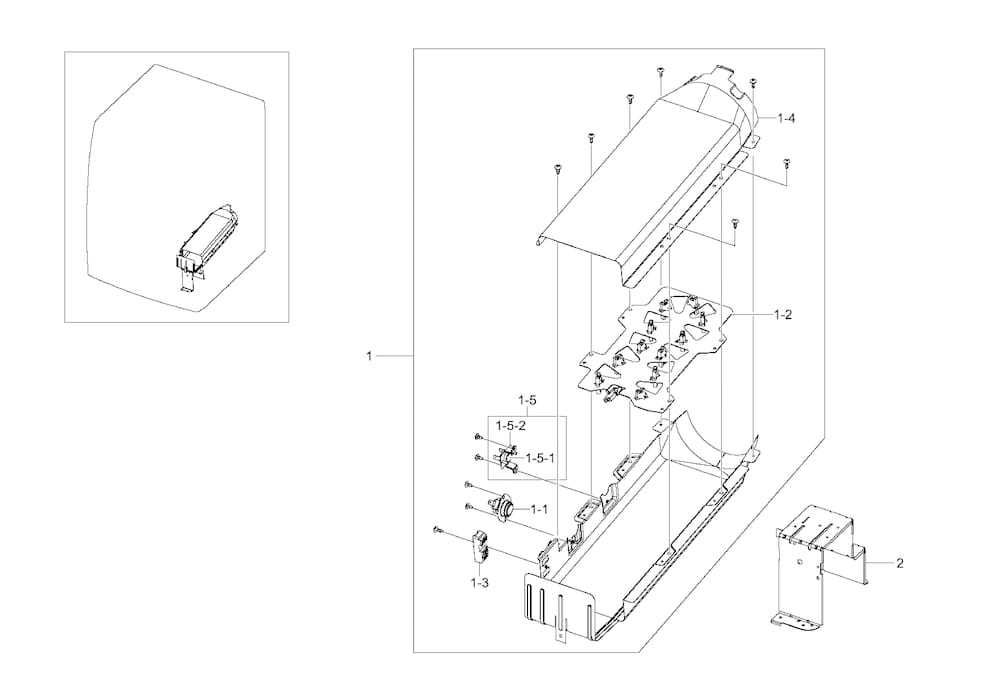 1-4
1-2
1
1-5
1-5-2
1-5-1
1-1
1-3
2