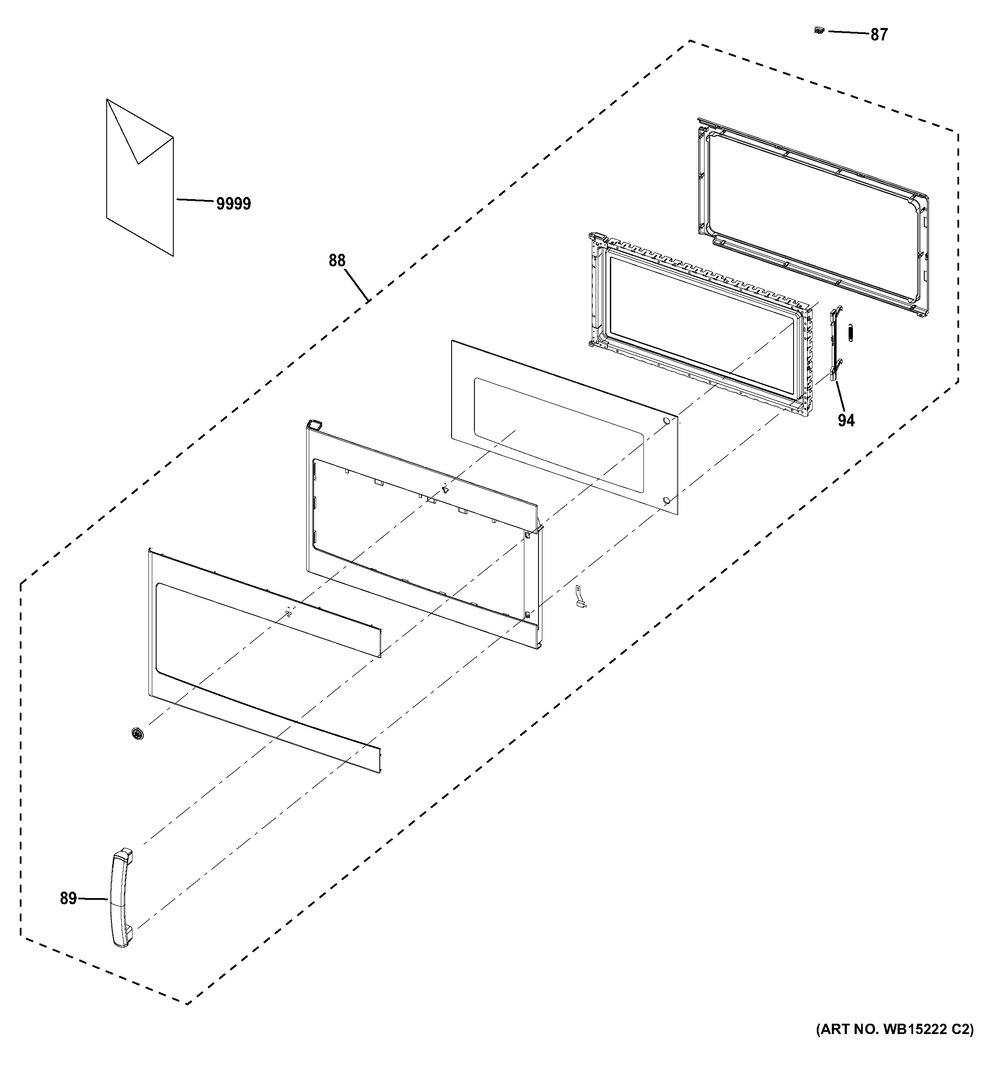 87

9999

88

94

89

(ART NO. WB15222 C2)