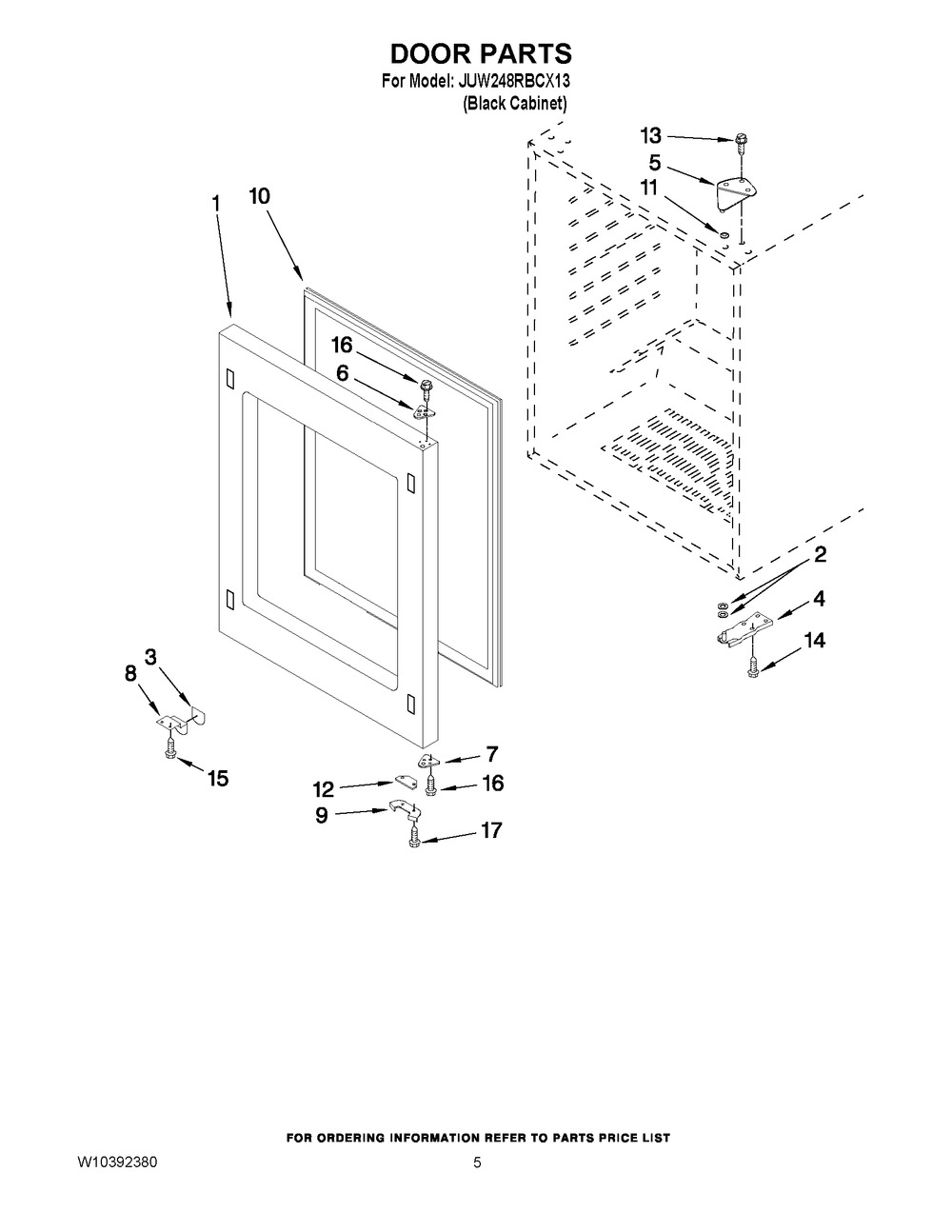 DOOR PARTS
For Model: JUW248RBCX13
(Black Cabinet)

13
5
11
1
10
16
6
2
4
14
3
8
15
7
12
16
9
17

FOR ORDERING INFORMATION REFER TO PARTS PRICE LIST

W10392380

5