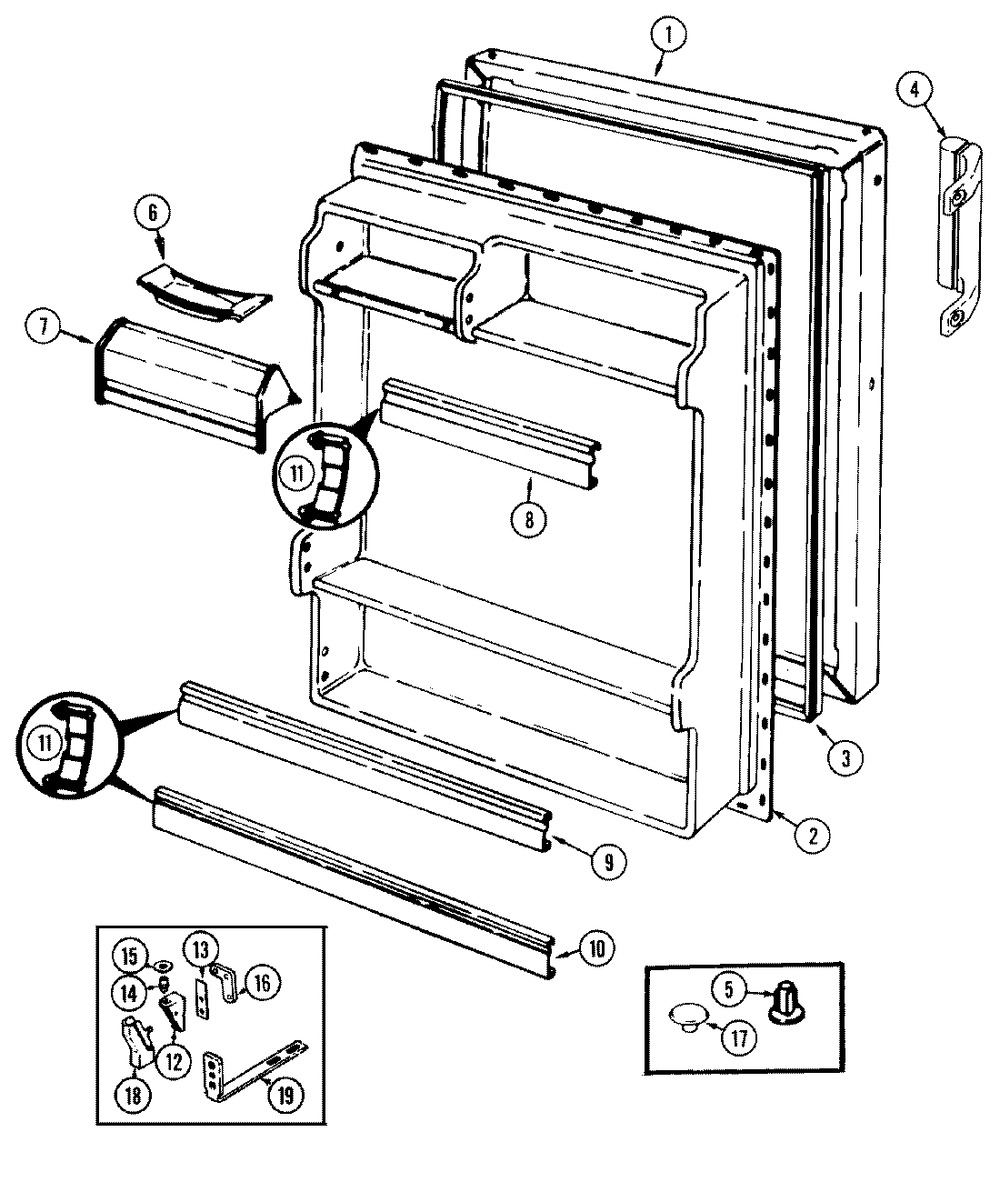 1
4
6
7
11
8
3
11
2
9
10
15
13
14
16
12
18
19
5
17