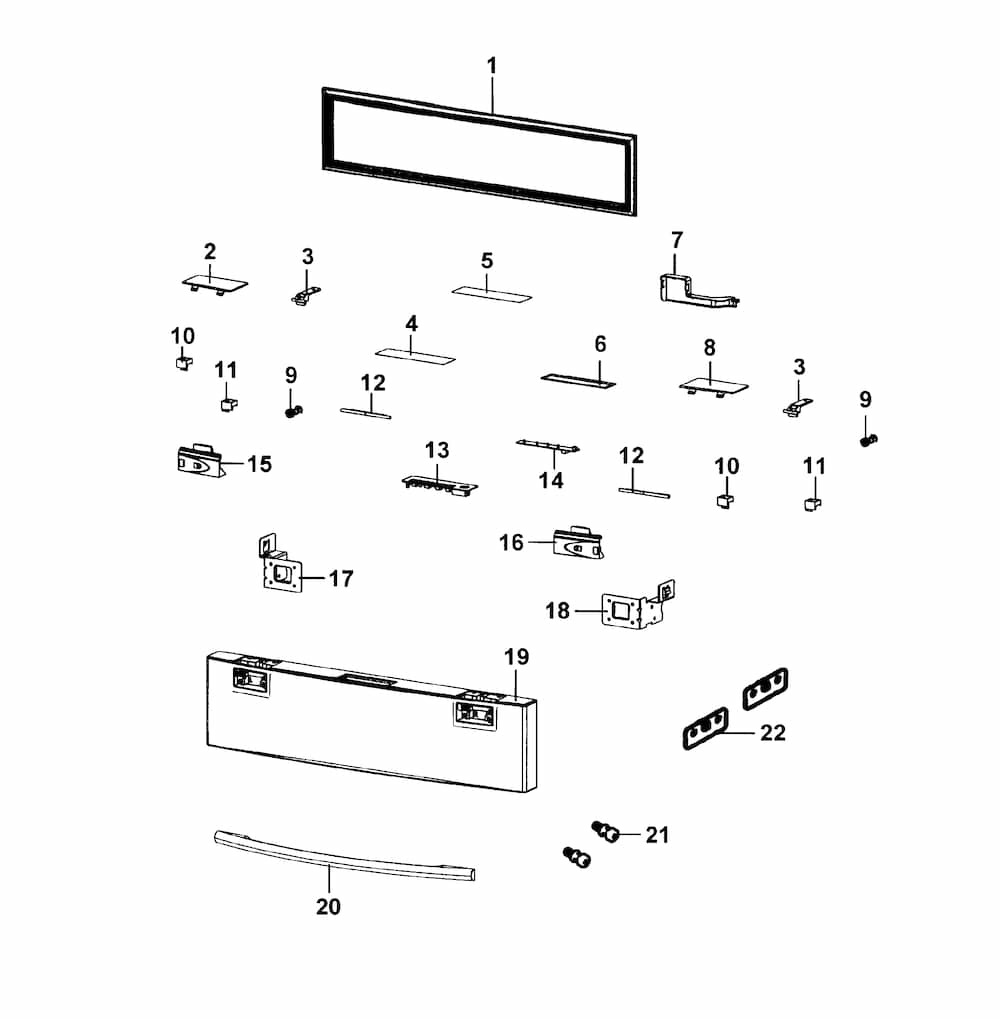 1
2
3
5
7
10
4
6
8
3
11
9
12
9
15
13
14
12
10
11
16
17
18
19
22
21
20