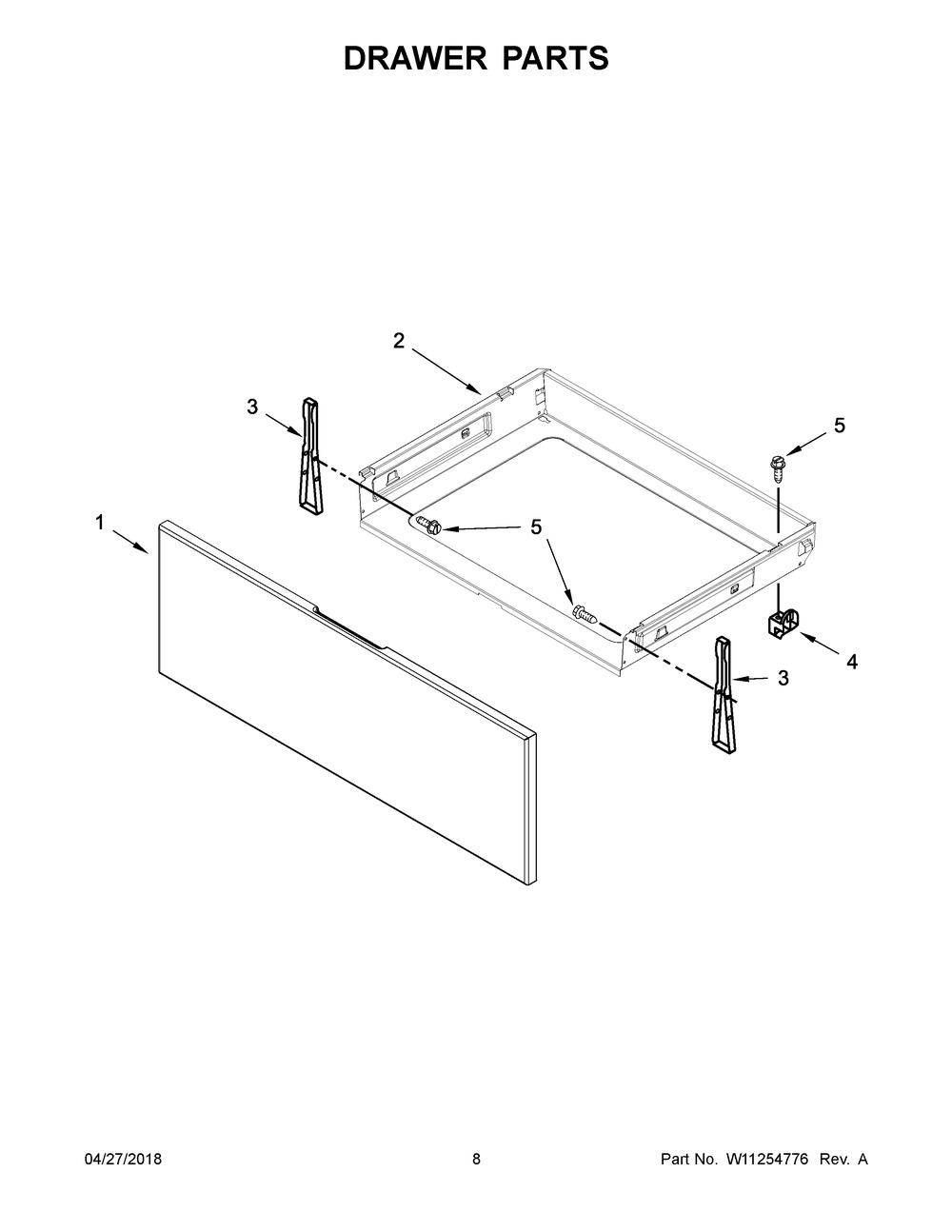 DRAWER PARTS

2

3

5

1

5

4

3

04/27/2018

8

Part No. W11254776 Rev. A