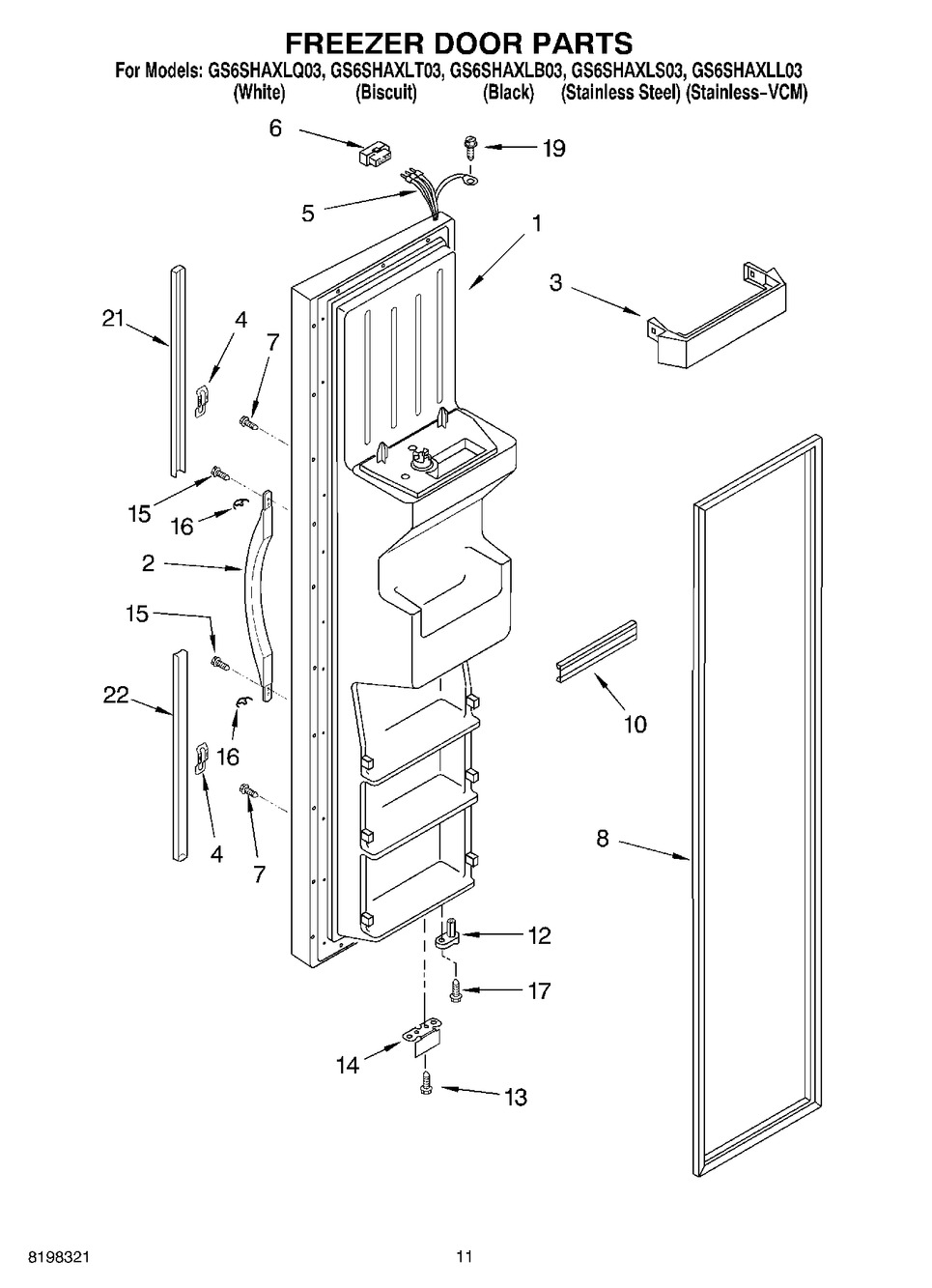 FREEZER DOOR PARTS
For Models: GS6SHAXLQ03, GS6SHAXLT03, GS6SHAXLB03, GS6SHAXLS03, GS6SHAXLL03
(White) (Biscuit) (Black) (Stainless Steel) (Stainless–VCM)

6
19
5
1
3
21
4
7
15
16
2
15
22
16
4
7
10
8
12
17
14
13

8198321
11