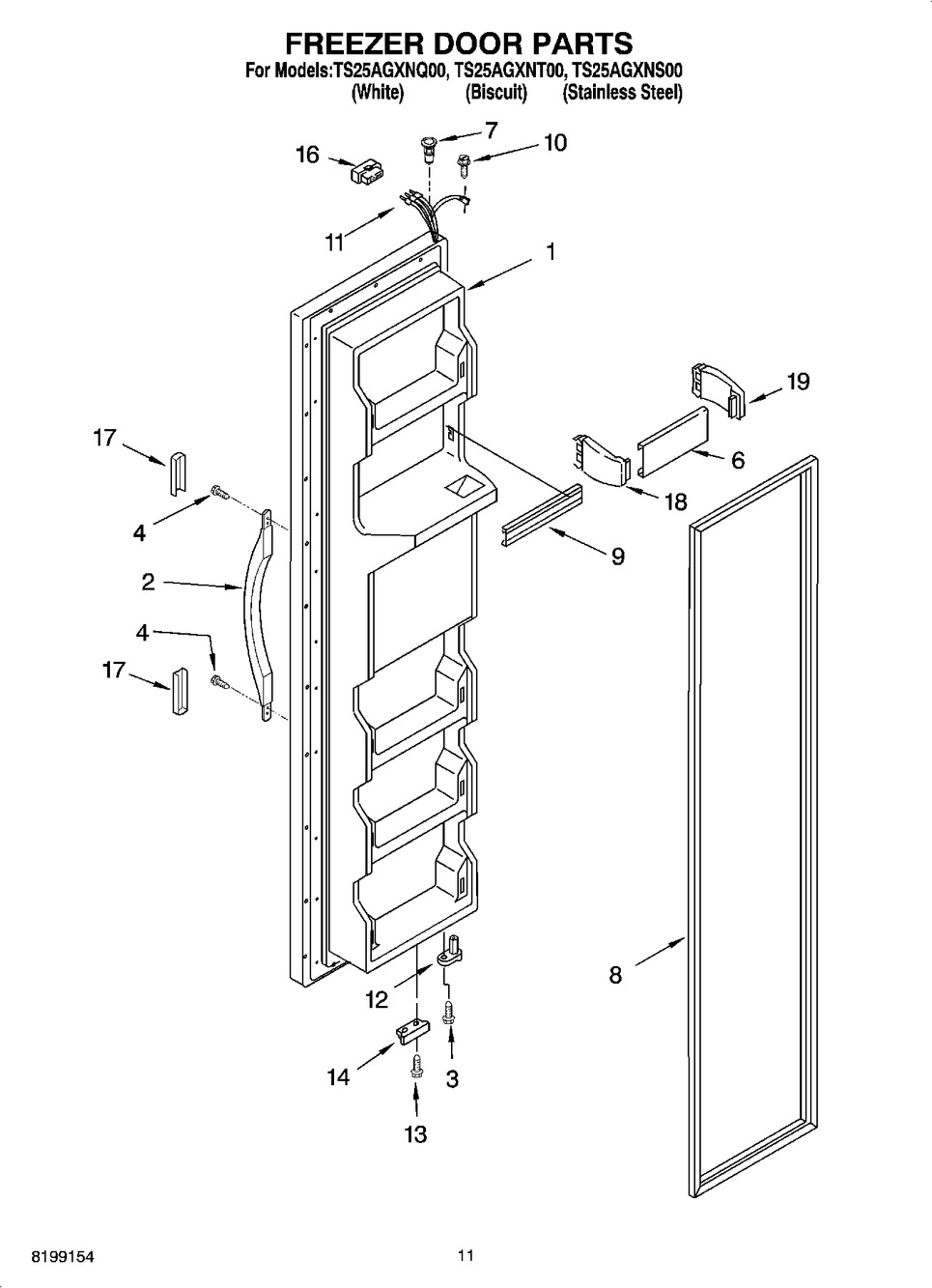 FREEZER DOOR PARTS
For Models:TS25AGXNQ00, TS25AGXNT00, TS25AGXNS00
(White) (Biscuit) (Stainless Steel)

16
7
10
11
1
19
17
6
4
18
9
2
4
17
8
12
14
3
13

8199154
11