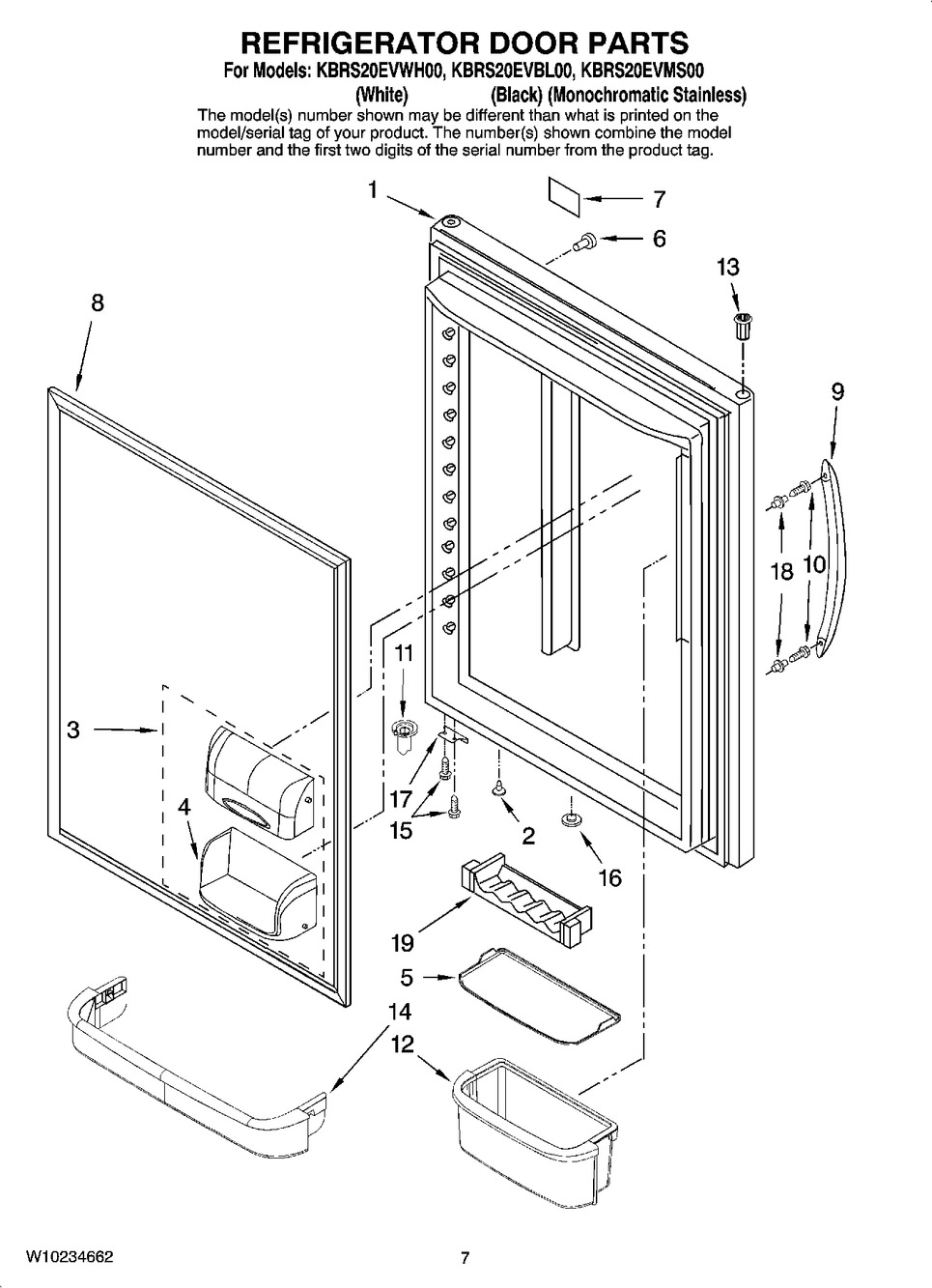 REFRIGERATOR DOOR PARTS

For Models: KBRS20EVWH00, KBRS20EVBL00, KBRS20EVMS00
(White) (Black) (Monochromatic Stainless)

The model(s) number shown may be different than what is printed on the model/serial tag of your product. The number(s) shown combine the model number and the first two digits of the serial number from the product tag.

1
7
6
13
8
9
18
10
11
3
4
17
15
2
16
19
5
14
12

W10234662
7