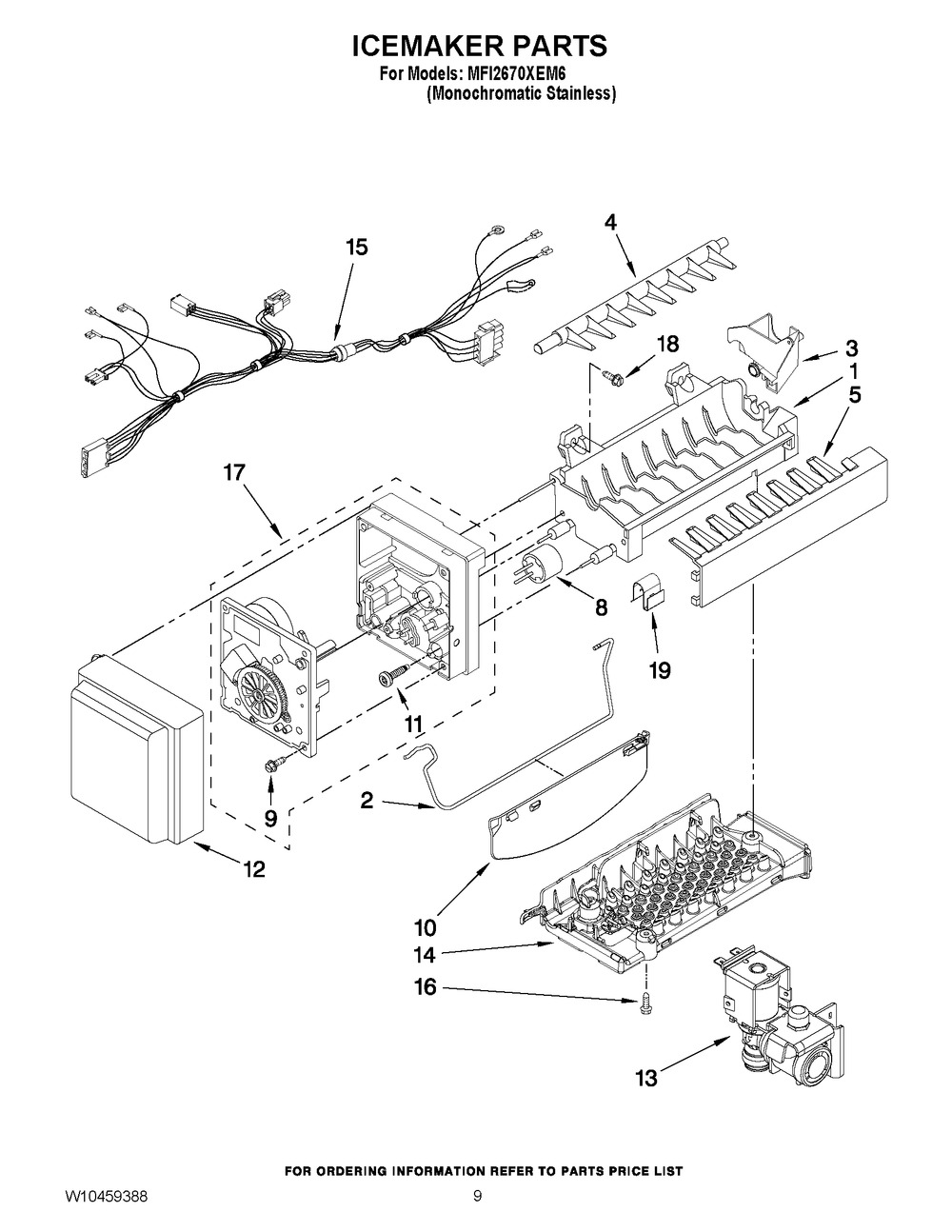 ICEMAKER PARTS
For Models: MFI2670XEM6
(Monochromatic Stainless)

4
15
18
3
1
5
17
8
19
11
9
2
12
10
14
16
13

FOR ORDERING INFORMATION REFER TO PARTS PRICE LIST

W10459388
9