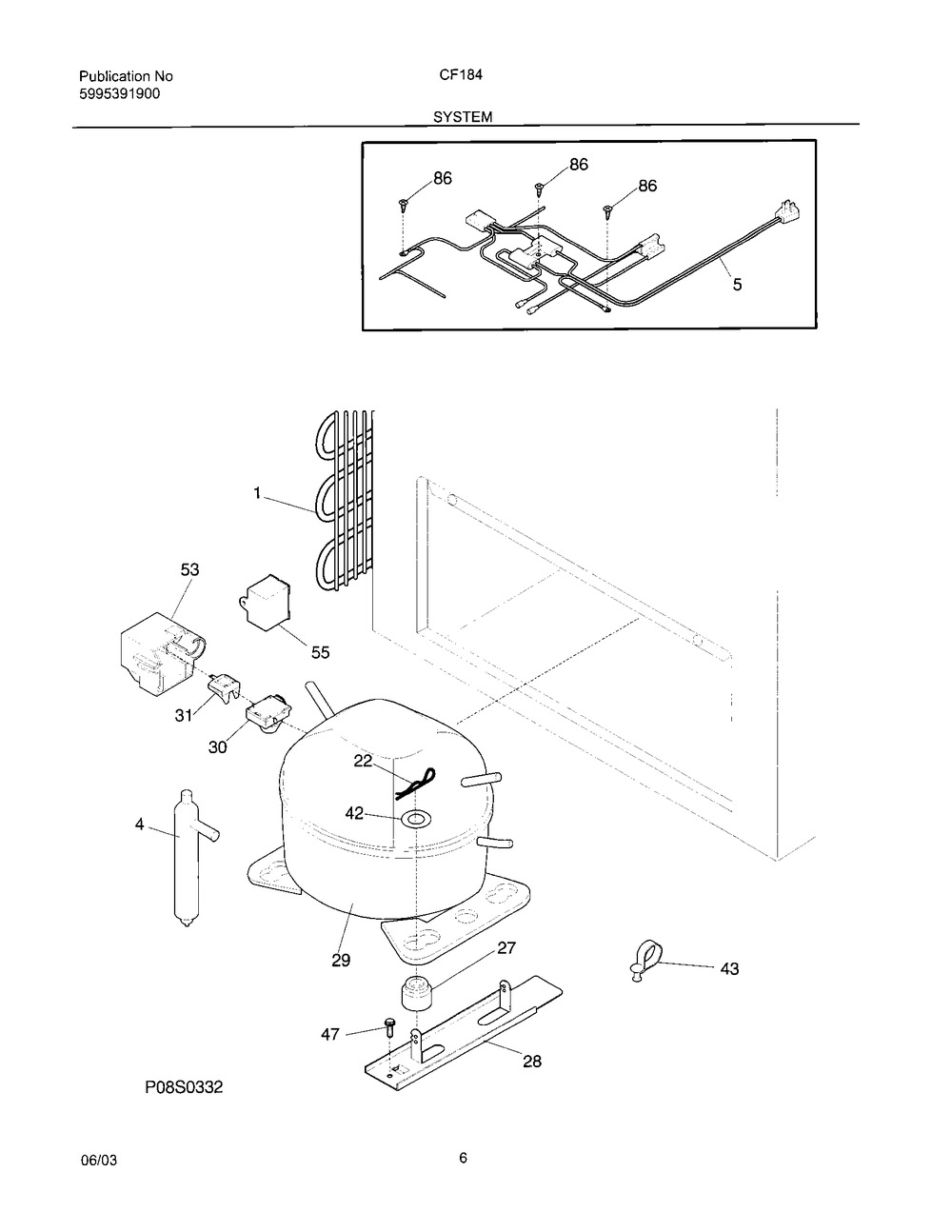 Publication No
5995391900

CF184

SYSTEM

86
86
86
5

1
53
55
31
30
22
42
4
29
27
43
47
28

P08S0332

06/03

6