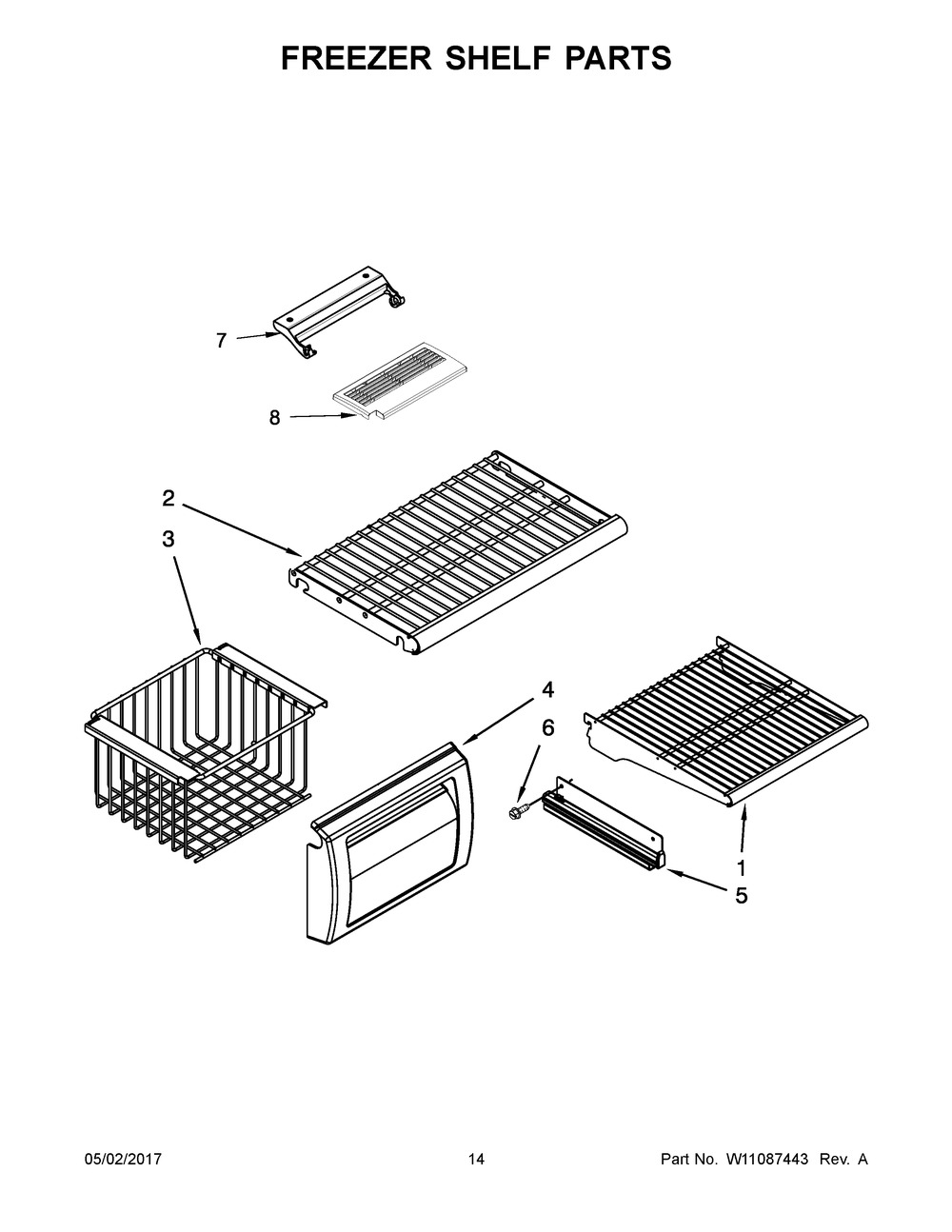 FREEZER SHELF PARTS

7

8

2

3

4

6

1

5

05/02/2017

14

Part No. W11087443 Rev. A