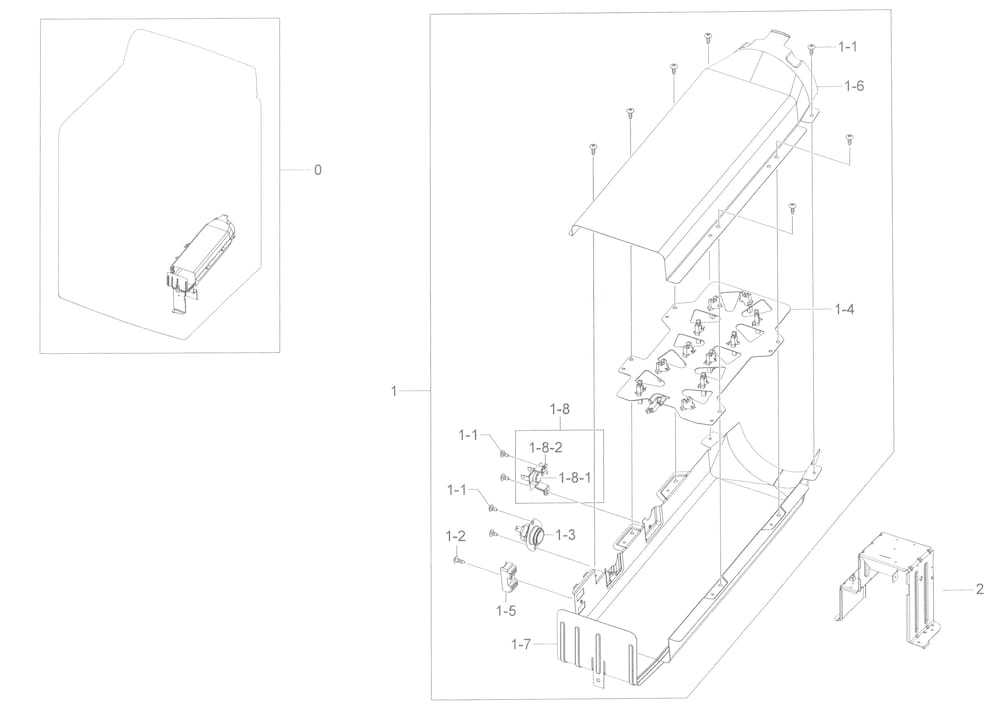 0

1-1
1-6
1-4
1
1-8
1-1
1-8-2
1-8-1
1-1
1-3
1-2
1-5
1-7
2