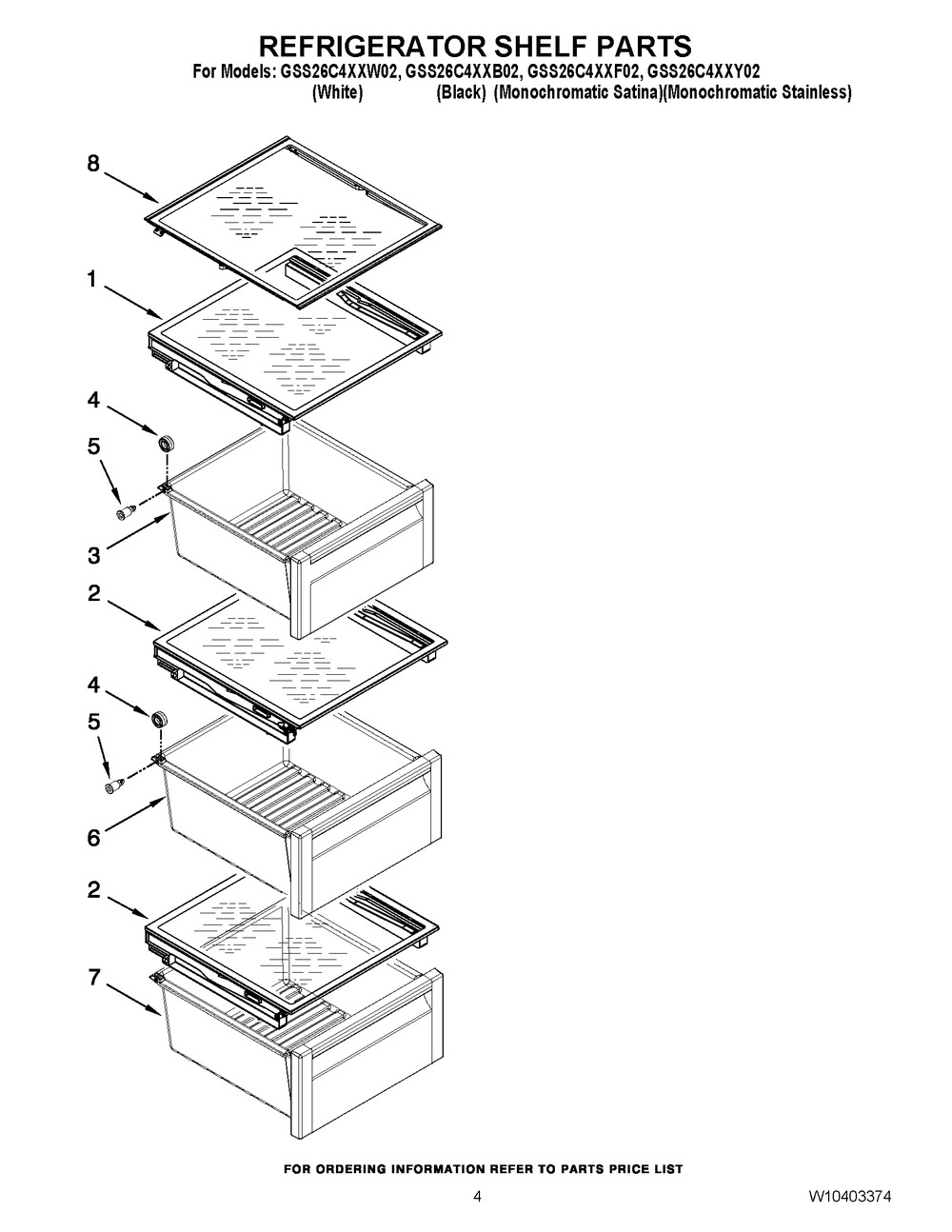 REFRIGERATOR SHELF PARTS
For Models: GSS26C4XXW02, GSS26C4XXB02, GSS26C4XXF02, GSS26C4XXY02
(White) (Black) (Monochromatic Satina)(Monochromatic Stainless)

8
1
4
5
3
2
4
5
6
2
7

FOR ORDERING INFORMATION REFER TO PARTS PRICE LIST

4

W10403374