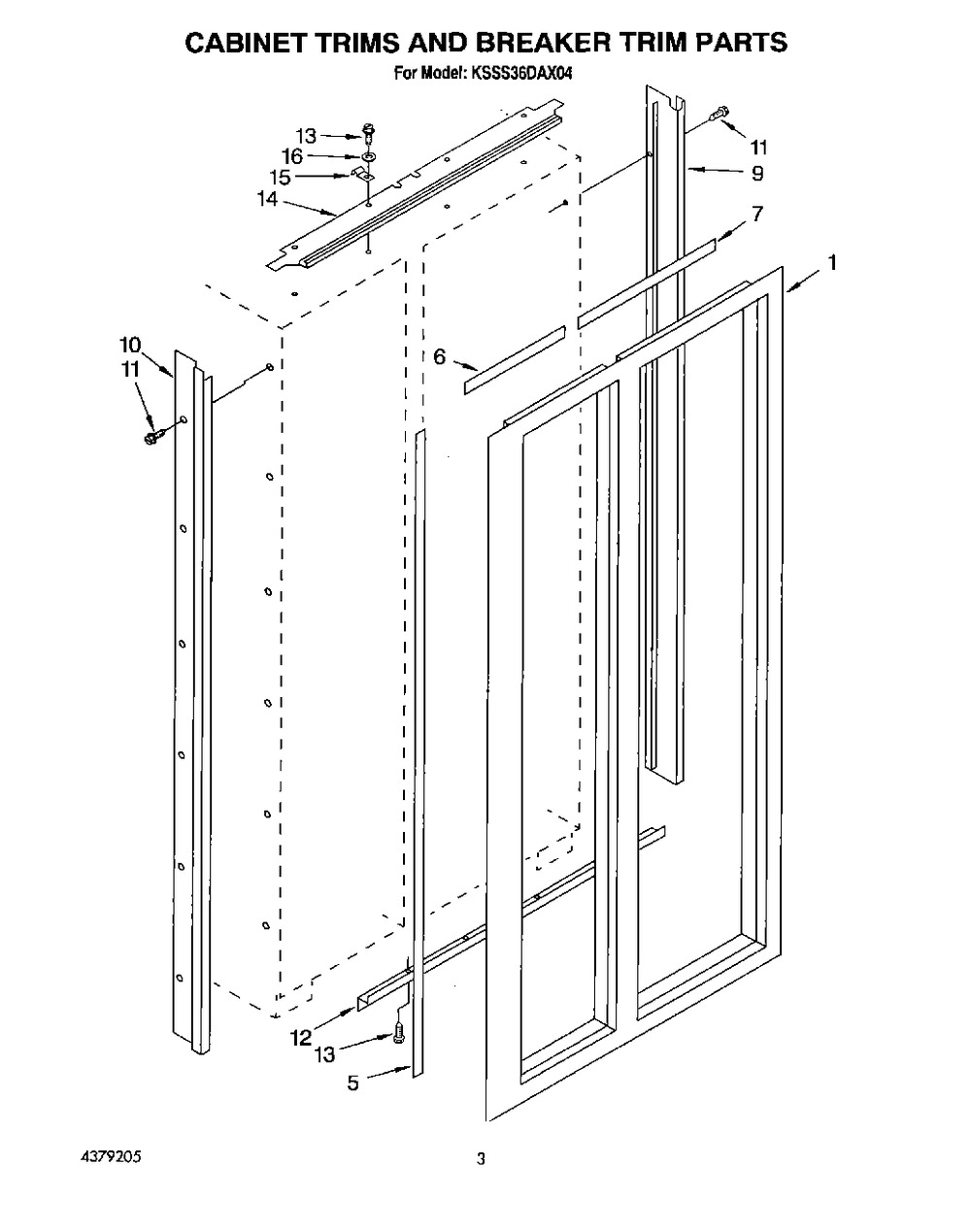 CABINET TRIMS AND BREAKER TRIM PARTS
For Model: KSSS36DAX04

13
16
15
14
11
9
7
1
10
11
6
12
13
5

4379205

3