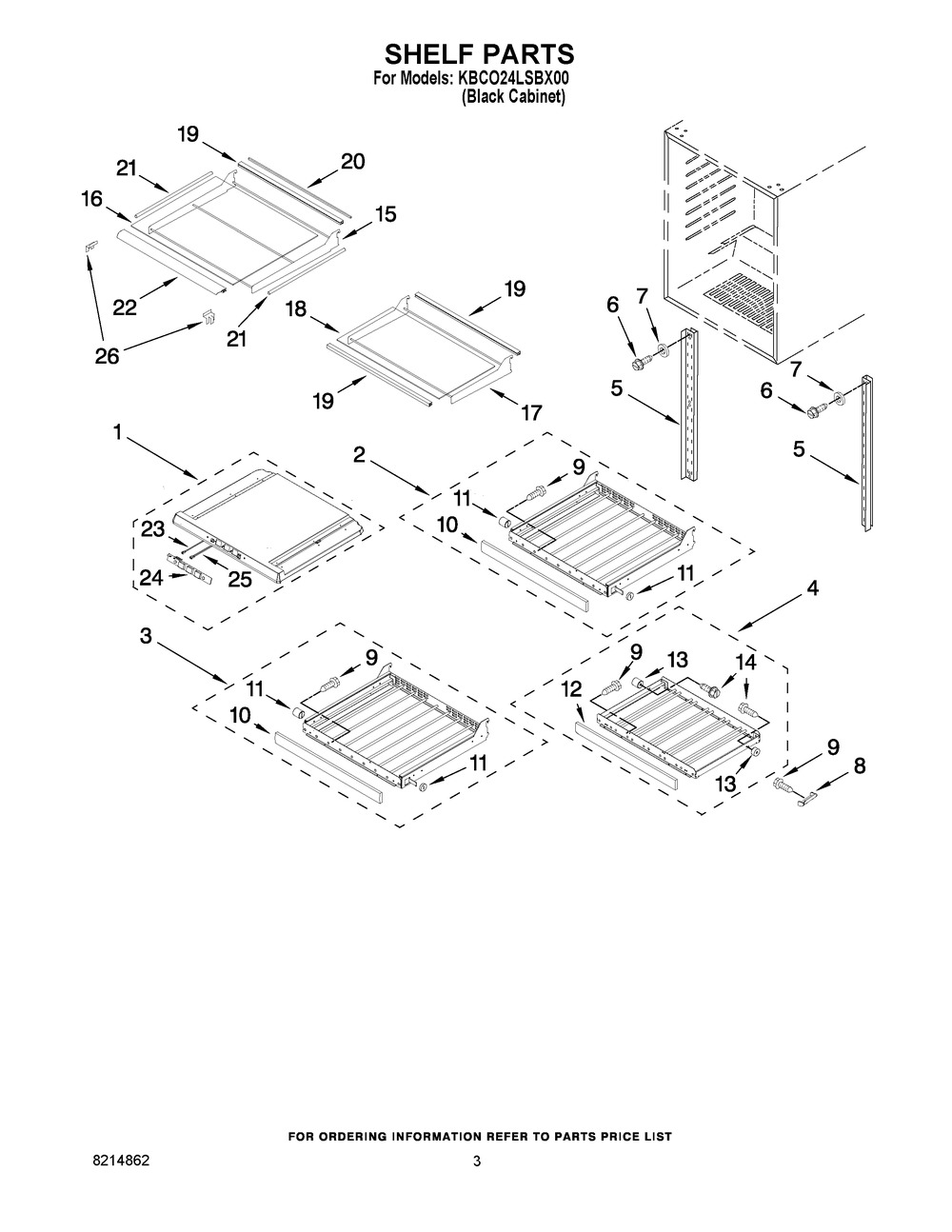 SHELF PARTS
For Models: KBCO24LSBX00
(Black Cabinet)

19
21
20
16
15
22
21
26
18
19
19
17
6
7
5
7
6
5
1
2
9
11
10
11
23
24
25
3
4
9
11
10
11
9
13
14
12
13
9
8

FOR ORDERING INFORMATION REFER TO PARTS PRICE LIST

8214862

3