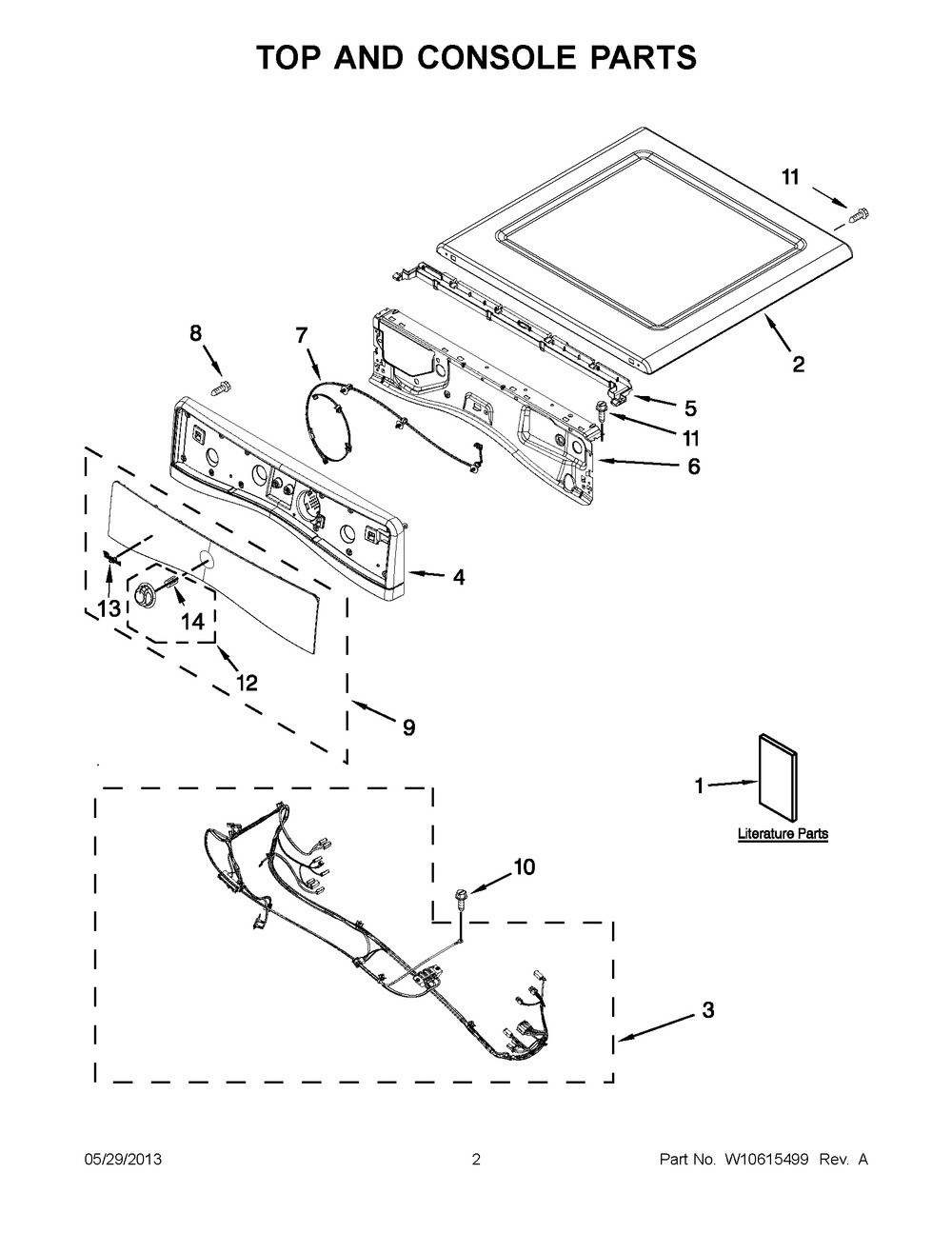 TOP AND CONSOLE PARTS

11

8

7

2

5

11

6

4

13

14

12

9

1

Literature Parts

10

3

05/29/2013

2

Part No. W10615499 Rev. A