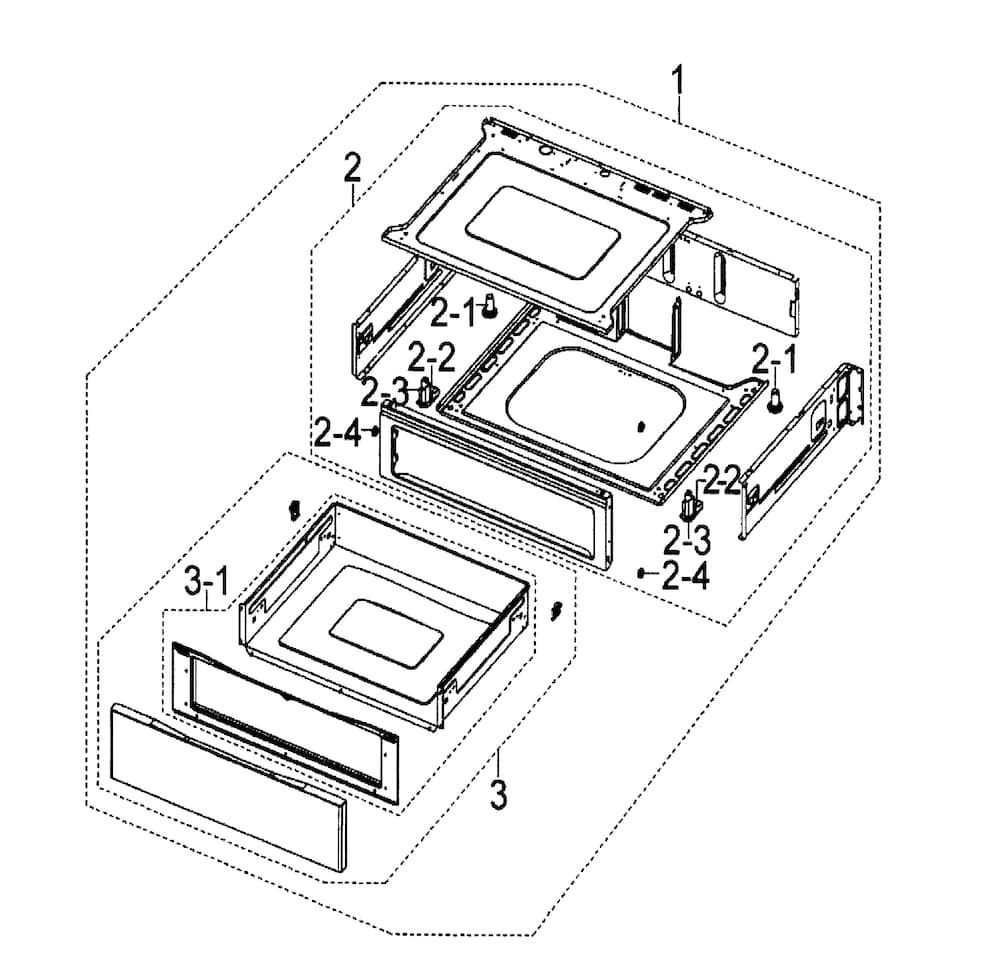 1
2
2-1
2-2
2-3
2-4
2-1
2-2
2-3
2-4
3-1
3