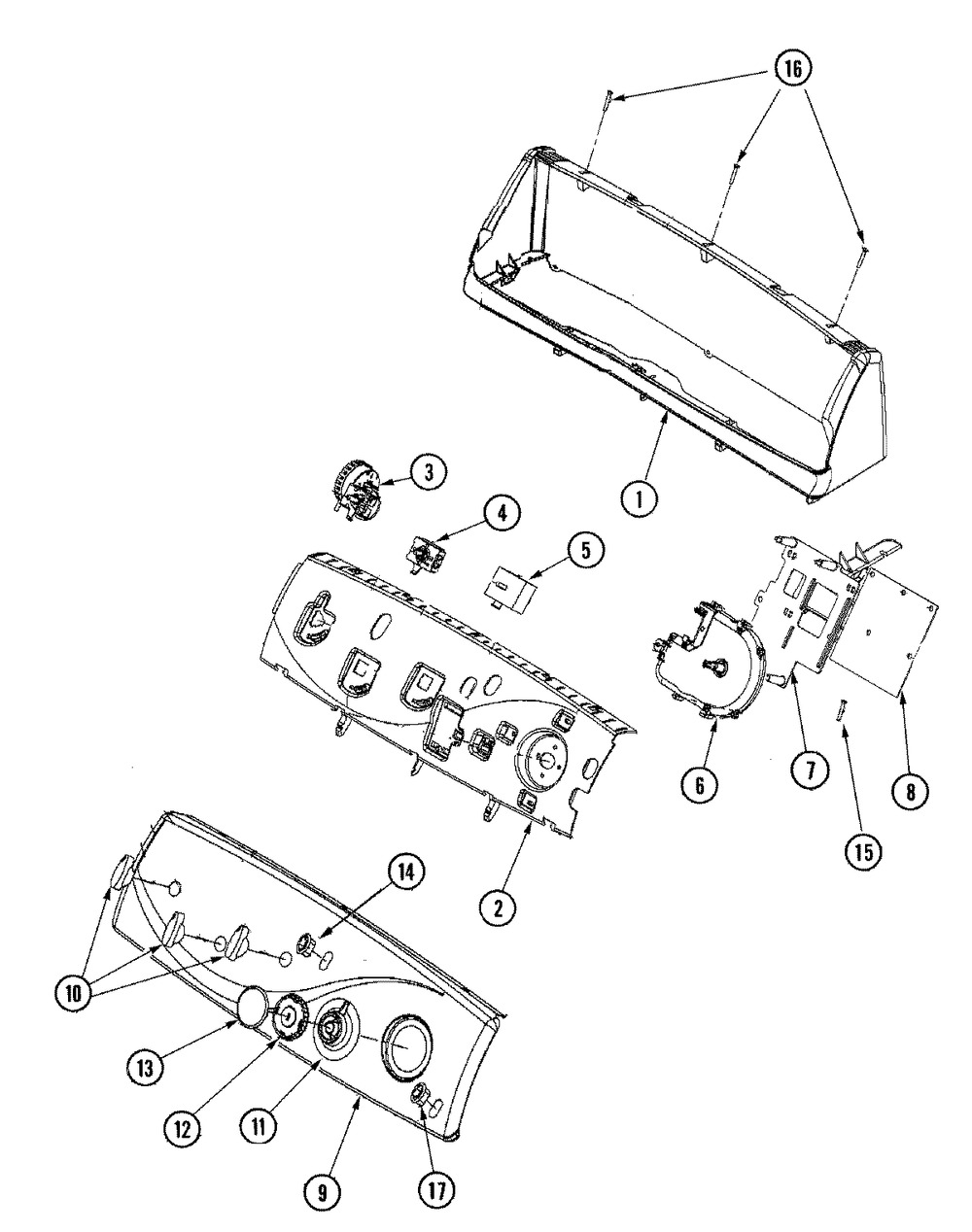 16
1
3
4
5
6
7
8
15
2
14
10
13
12
11
9
17