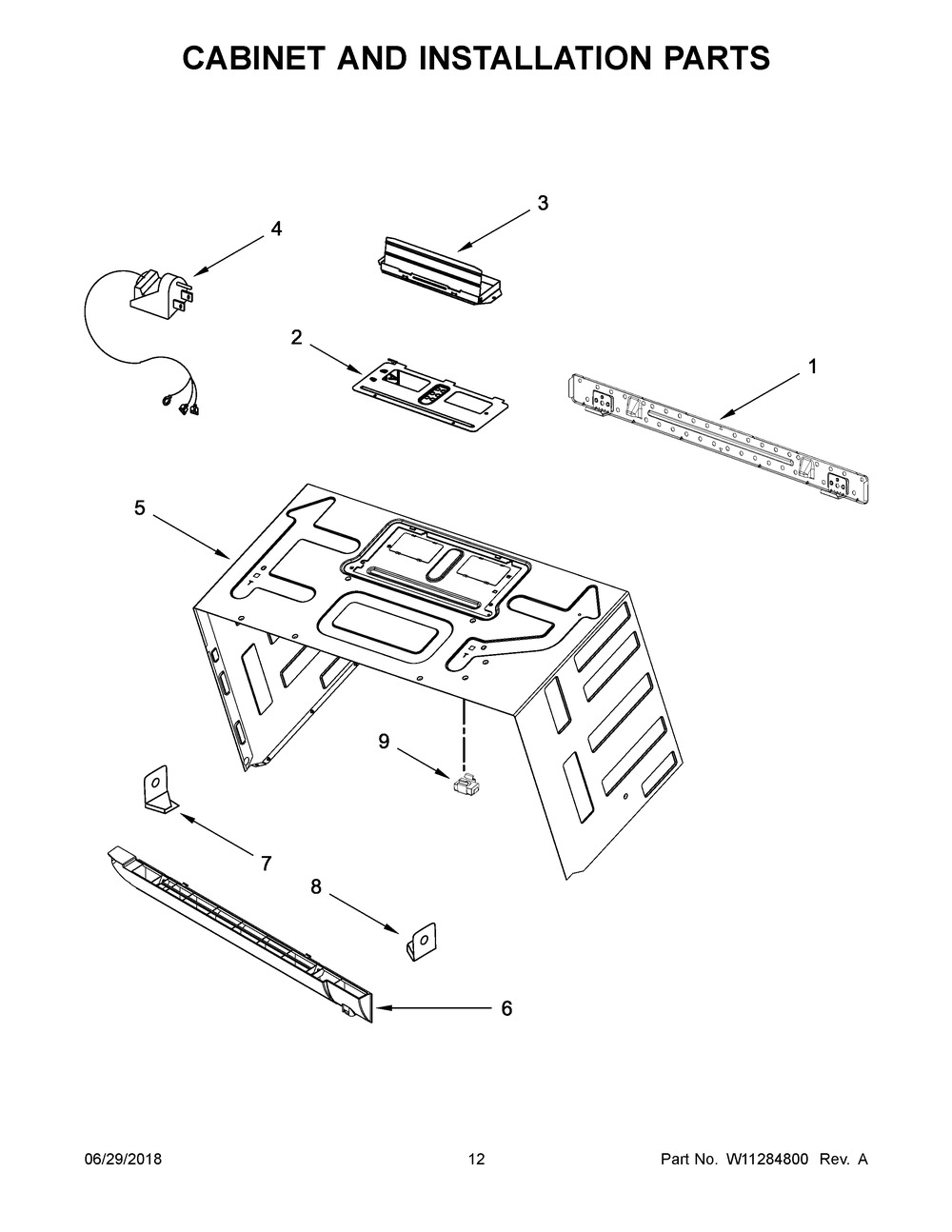 CABINET AND INSTALLATION PARTS

3

4

2

1

5

9

7

8

6

06/29/2018 12 Part No. W11284800 Rev. A