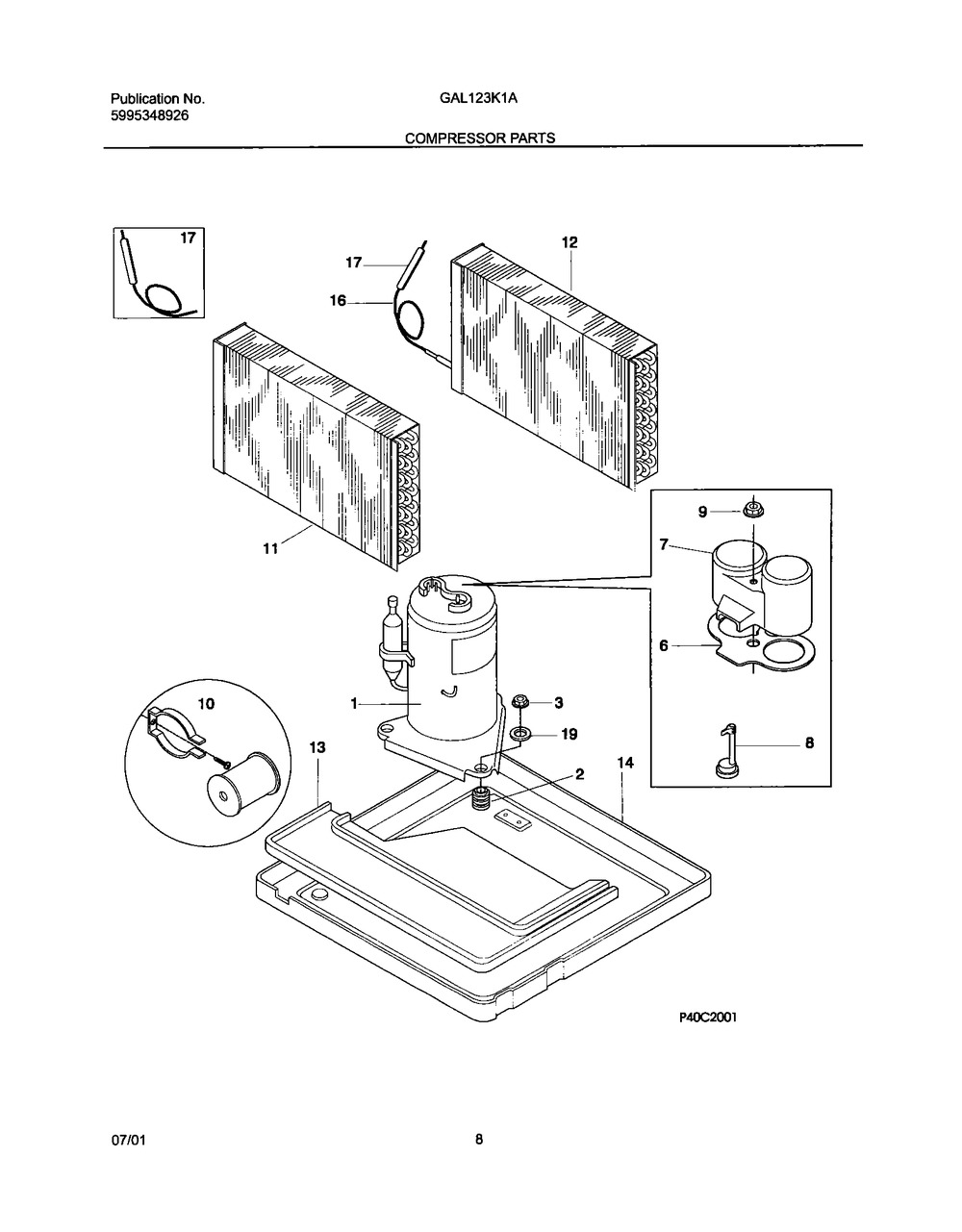 Publication No.
5995348926

GAL123K1A

COMPRESSOR PARTS

17

17

16

12

11

9

7

6

8

1

3

19

2

10

13

14

P40C2001

07/01

8