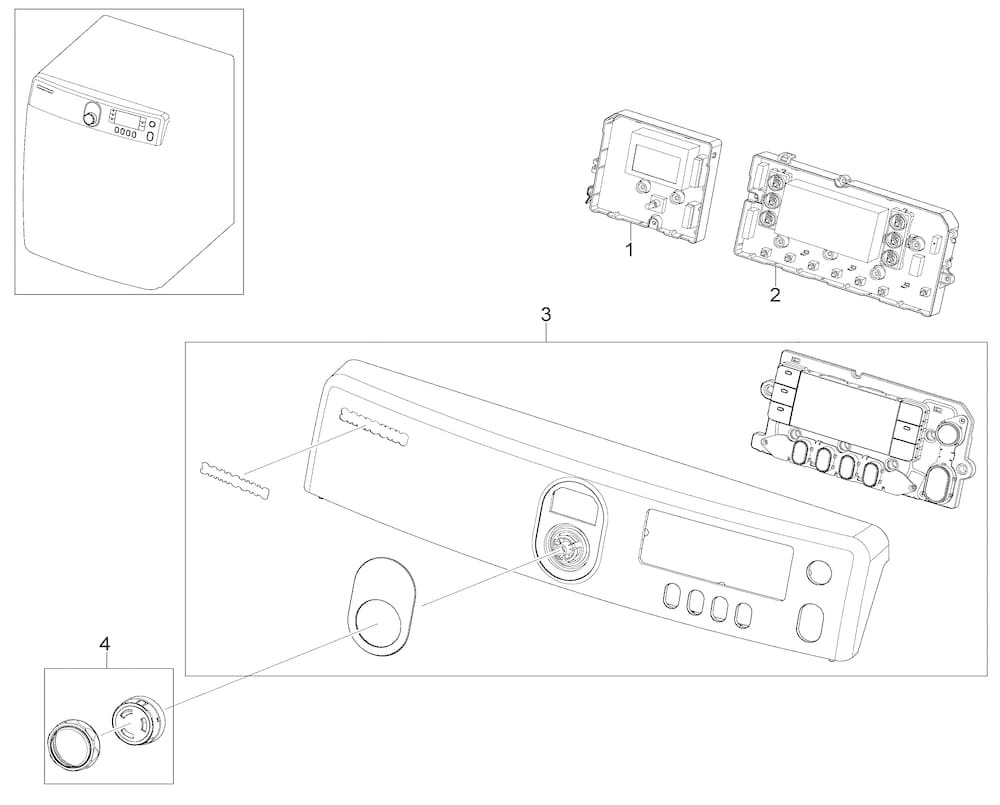 1
2
3
4