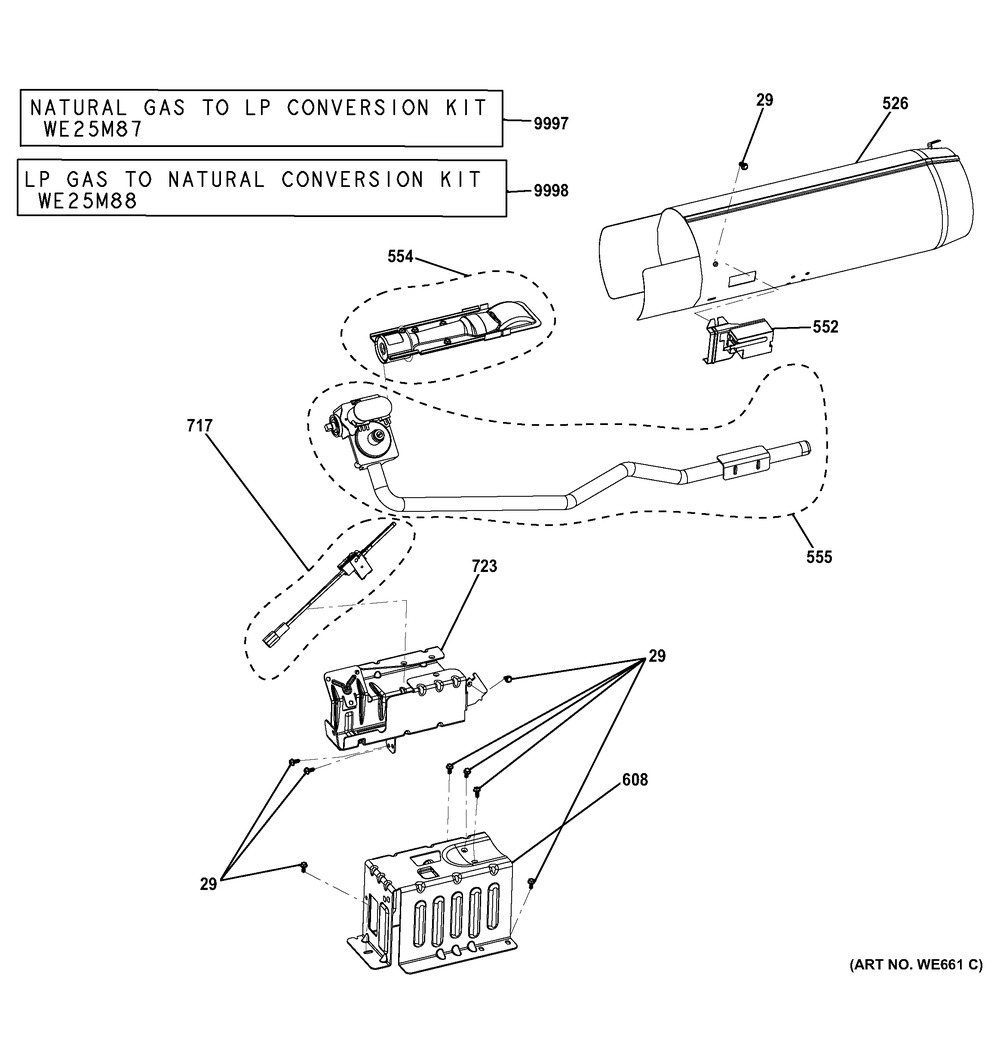 NATURAL GAS TO LP CONVERSION KIT
WE25M87

9997

LP GAS TO NATURAL CONVERSION KIT
WE25M88

9998

29

526

554

552

717

555

723

29

608

29

(ART NO. WE661 C)