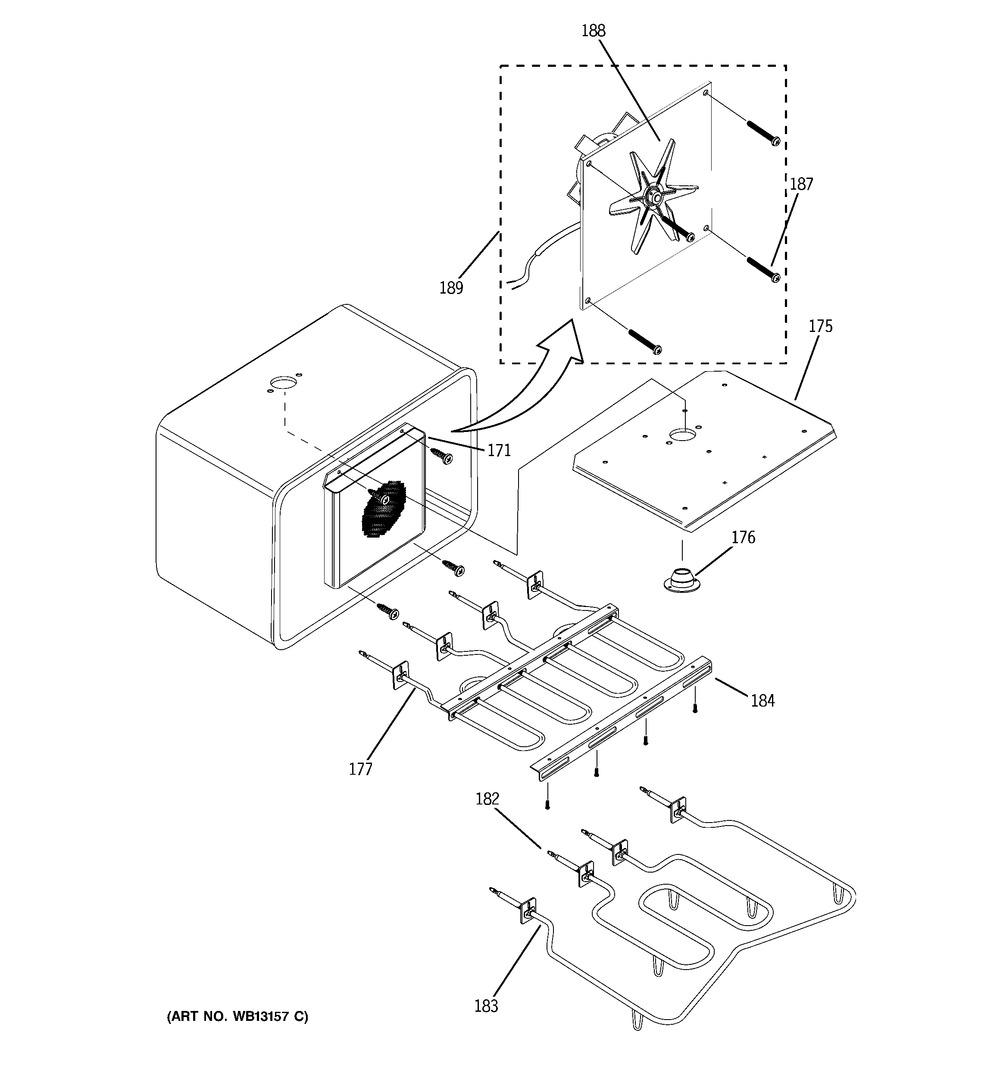 188
187
189
175
171
176
184
177
182
183
(ART NO. WB13157 C)