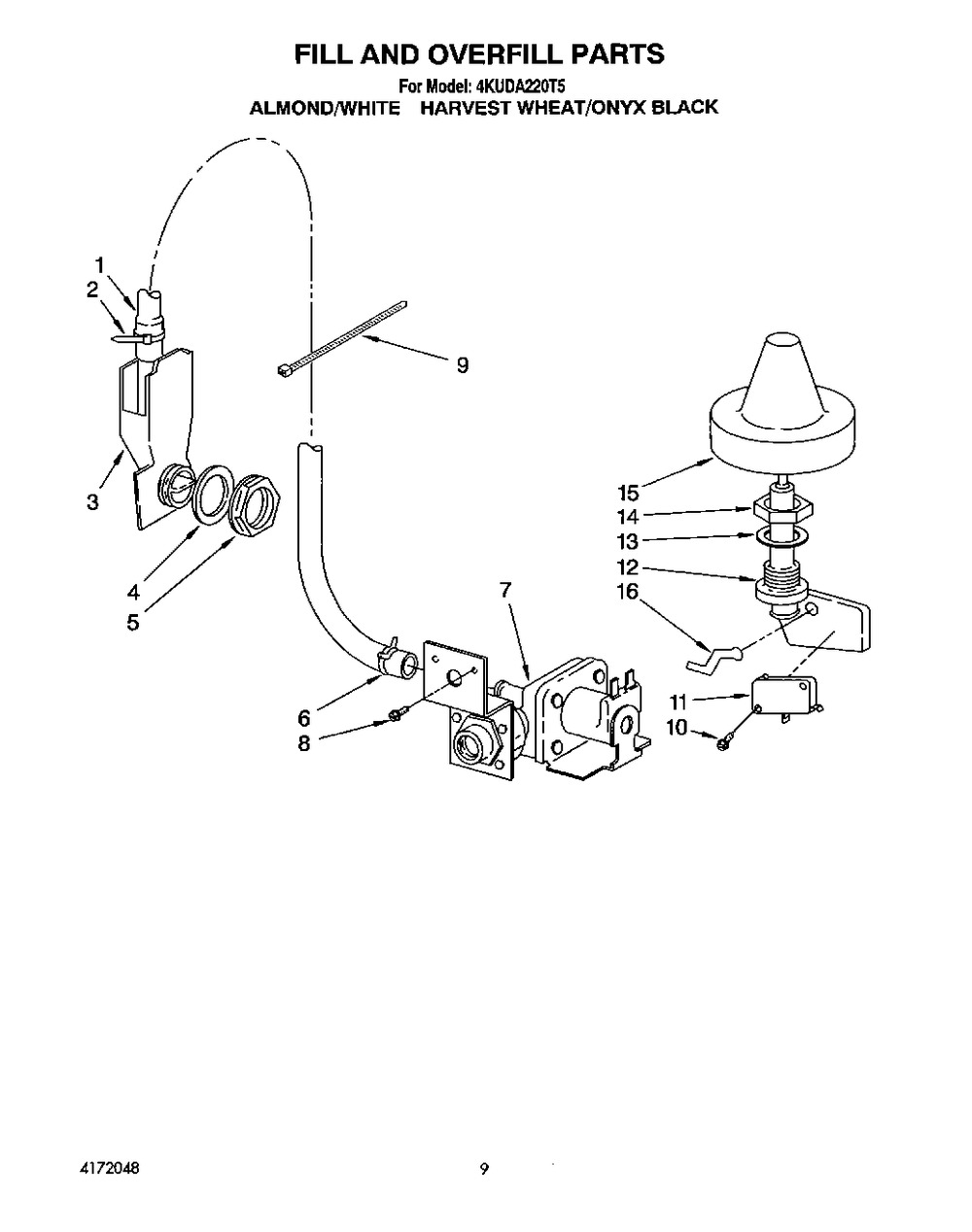 FILL AND OVERFILL PARTS
For Model: 4KUDA220T5
ALMOND/WHITE HARVEST WHEAT/ONYX BLACK

1
2
3
4
5
9
6
8
7
15
14
13
12
16
11
10

4172048
9