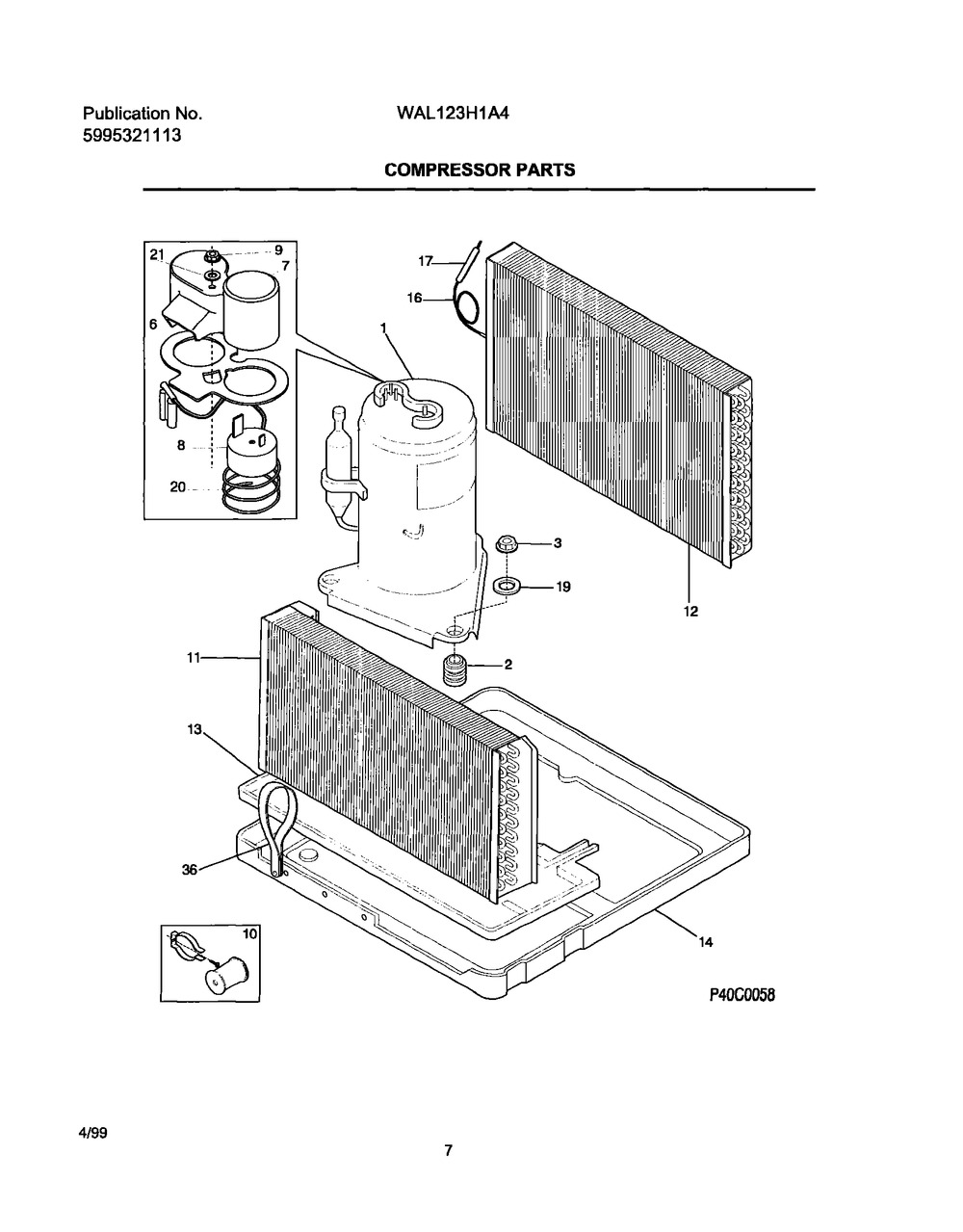 Publication No.
5995321113

WAL123H1A4

COMPRESSOR PARTS

21
9
7
6
8
20
17
16
1
3
19
12
11
2
13
36
10
14

P40C0058

4/99

7