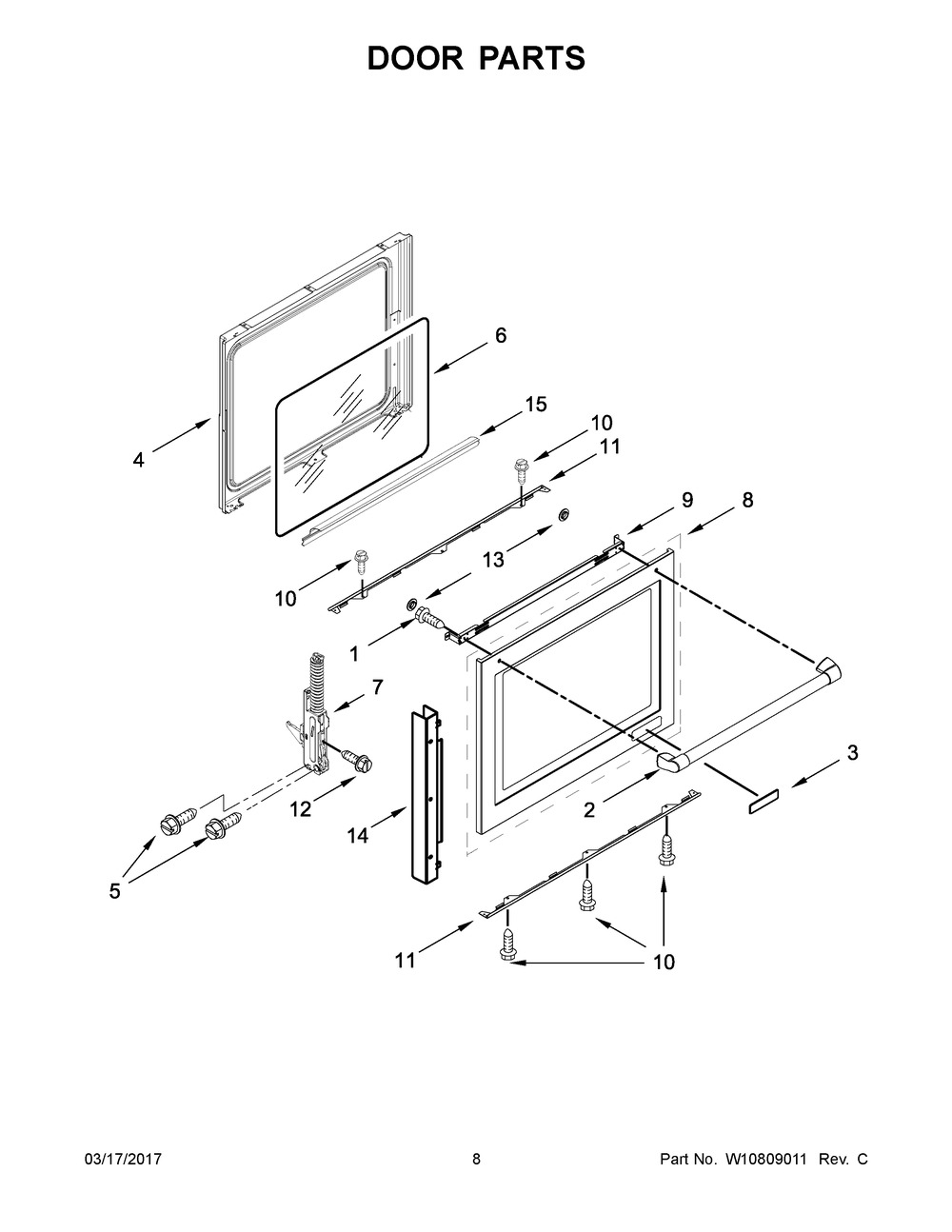 DOOR PARTS

6

15

10

11

4

9

8

13

10

1

7

3

12

2

14

5

11

10

03/17/2017

8

Part No. W10809011 Rev. C