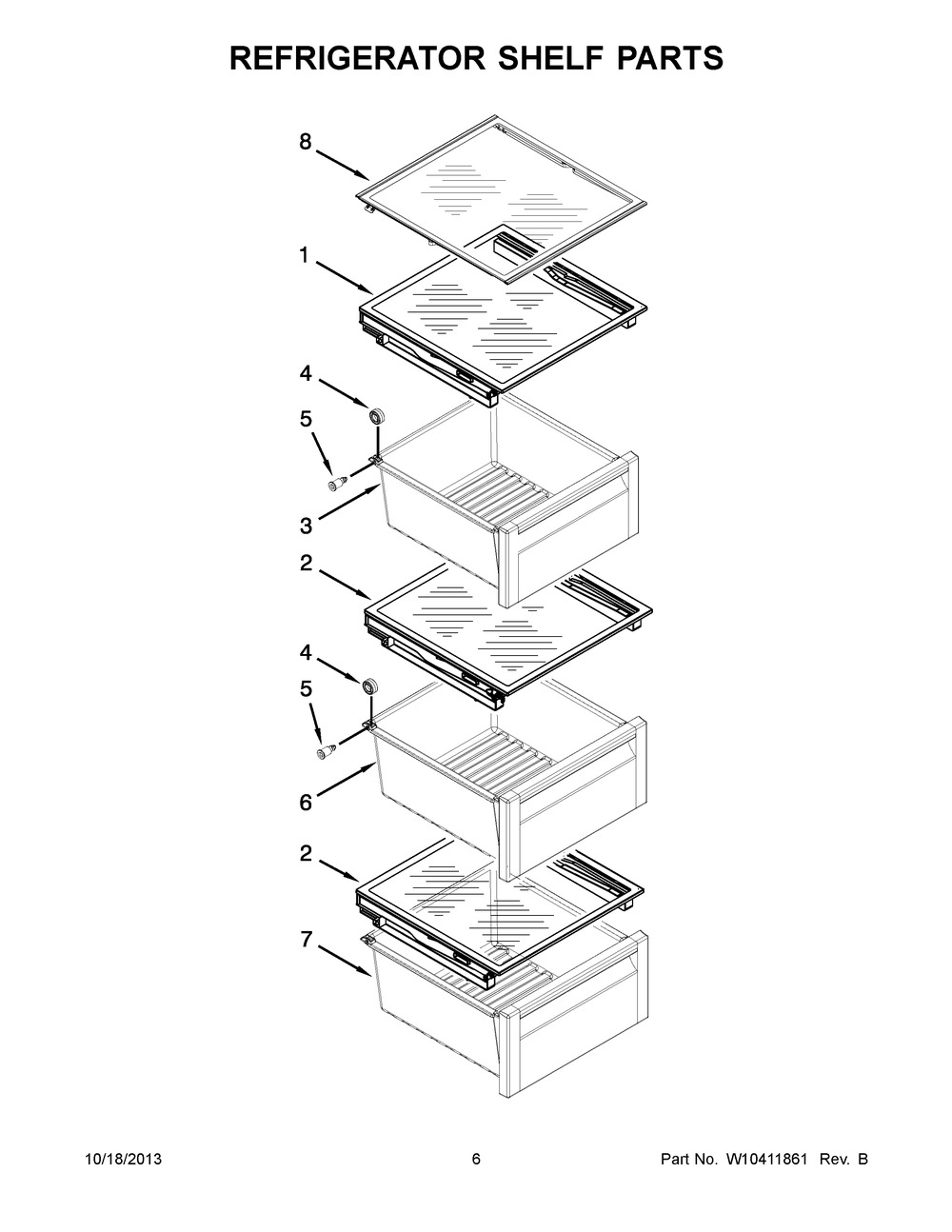 REFRIGERATOR SHELF PARTS

8

1

4

5

3

2

4

5

6

2

7

10/18/2013

6

Part No. W10411861 Rev. B