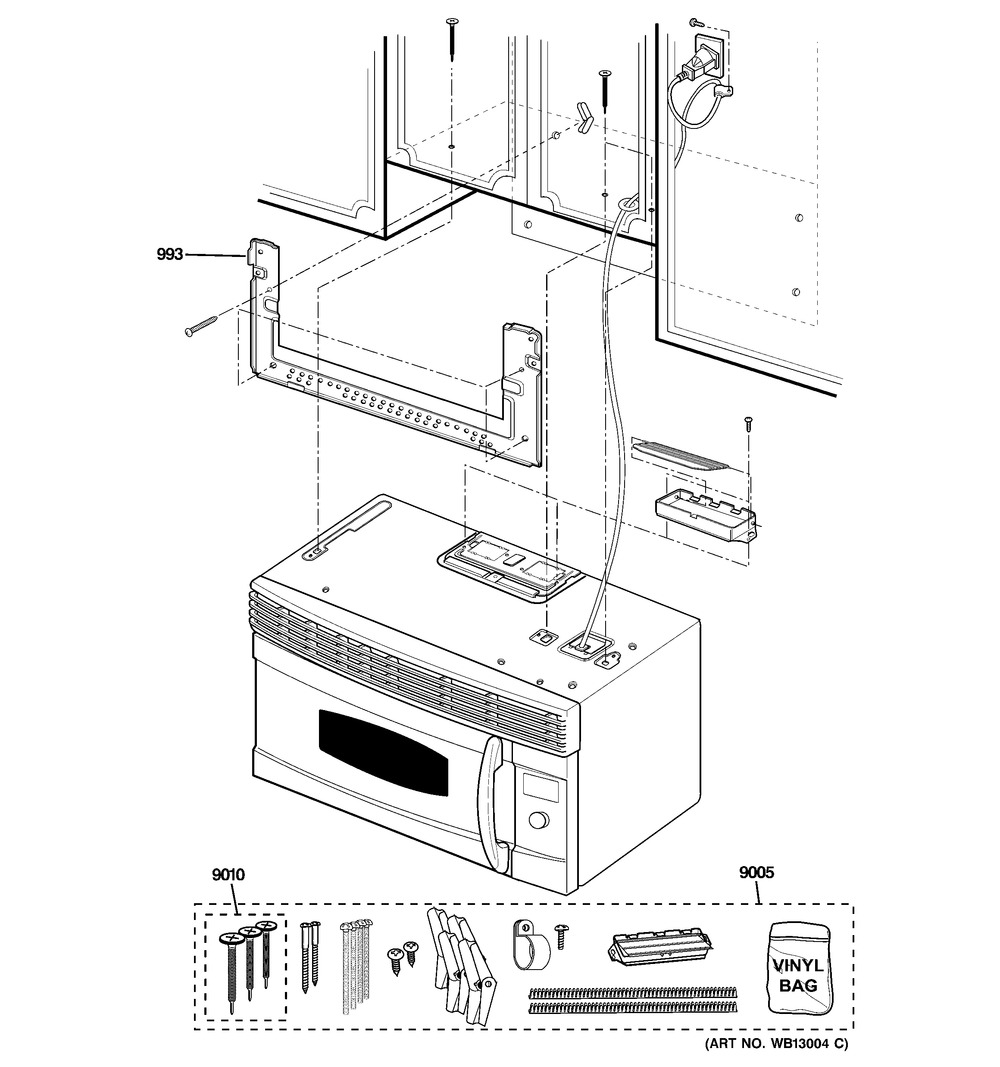 993

9010

9005

VINYL BAG

(ART NO. WB13004 C)