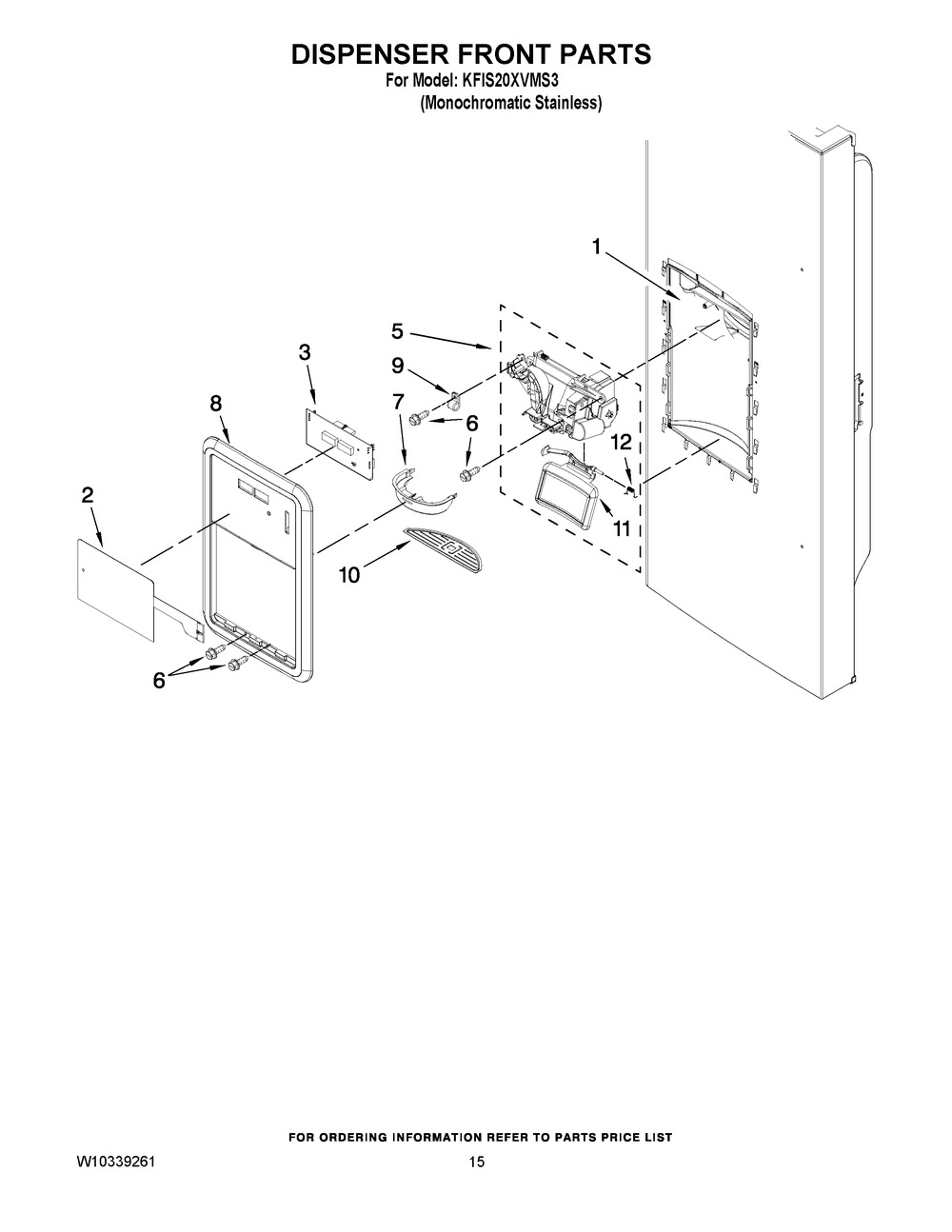 DISPENSER FRONT PARTS
For Model: KFIS20XVMS3
(Monochromatic Stainless)

1
5
3
9
8
7
6
12
2
11
10
6

FOR ORDERING INFORMATION REFER TO PARTS PRICE LIST
W10339261
15