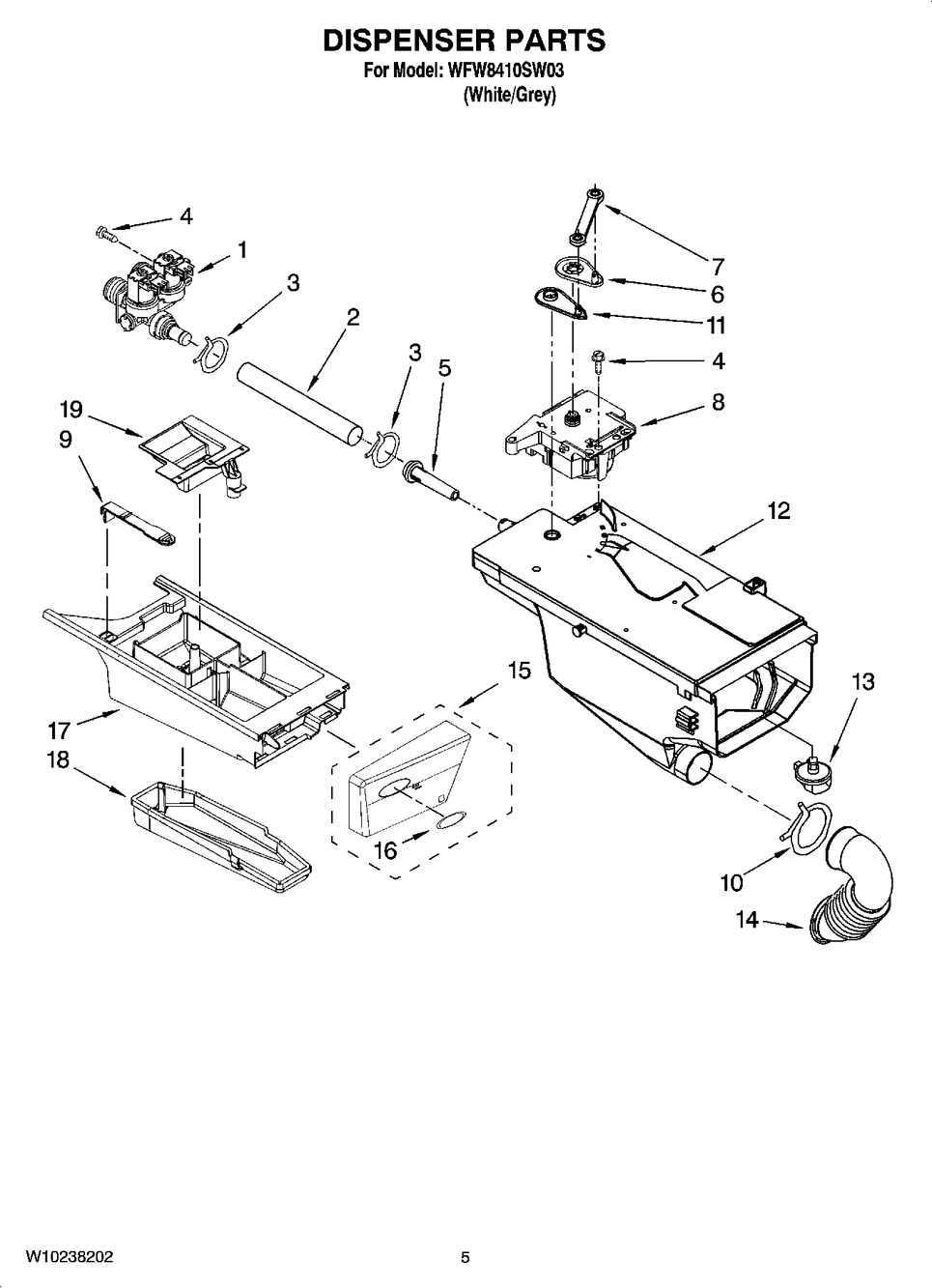 DISPENSER PARTS
For Model: WFW8410SW03
(White/Grey)

4
1
3
2
3
5
7
6
11
4
8
19
9
12
15
13
17
18
16
10
14

W10238202
5