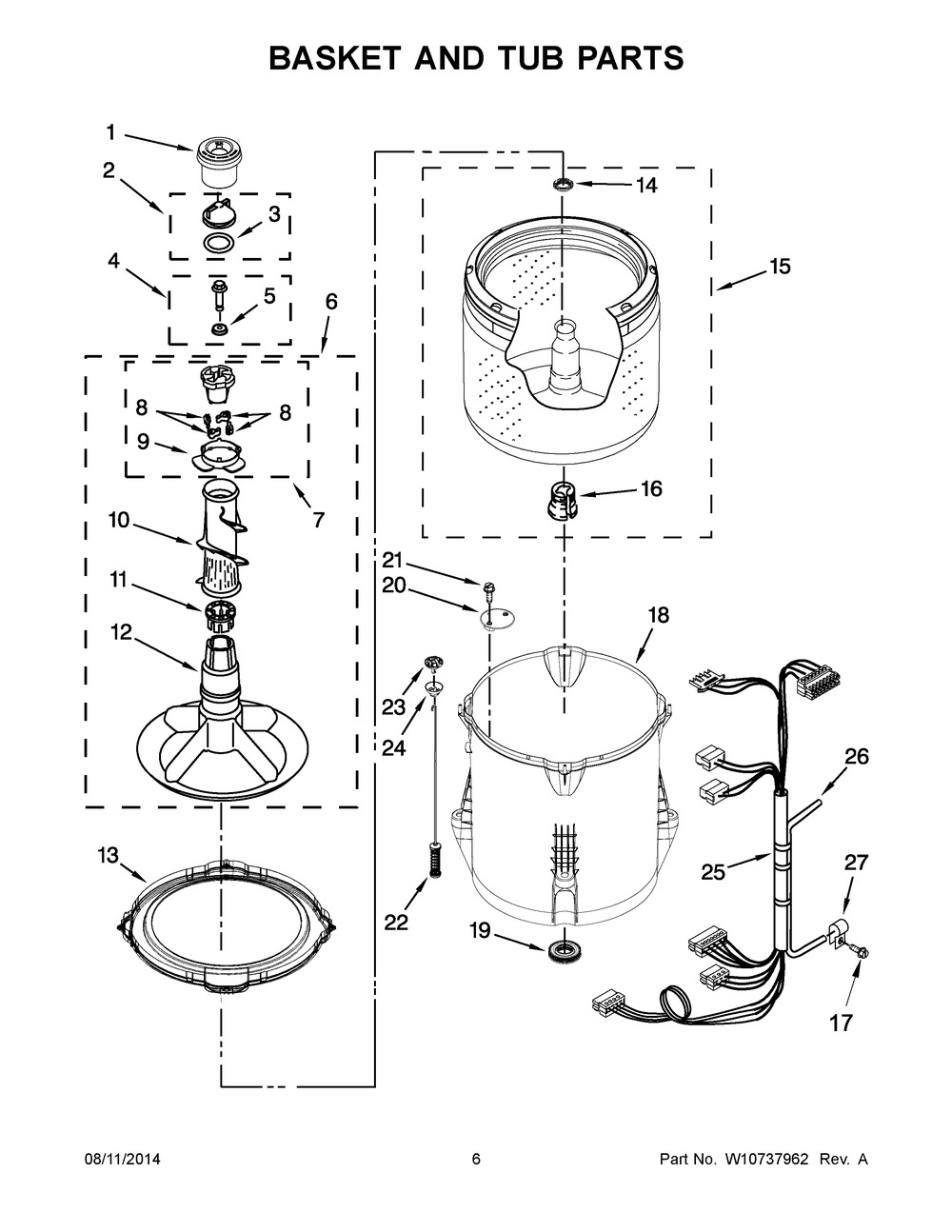 BASKET AND TUB PARTS

1
2
3
4
5
6
8
8
9
7
10
11
12
13
14
15
16
21
20
18
23
24
22
19
26
25
27
17

08/11/2014
6
Part No. W10737962 Rev. A