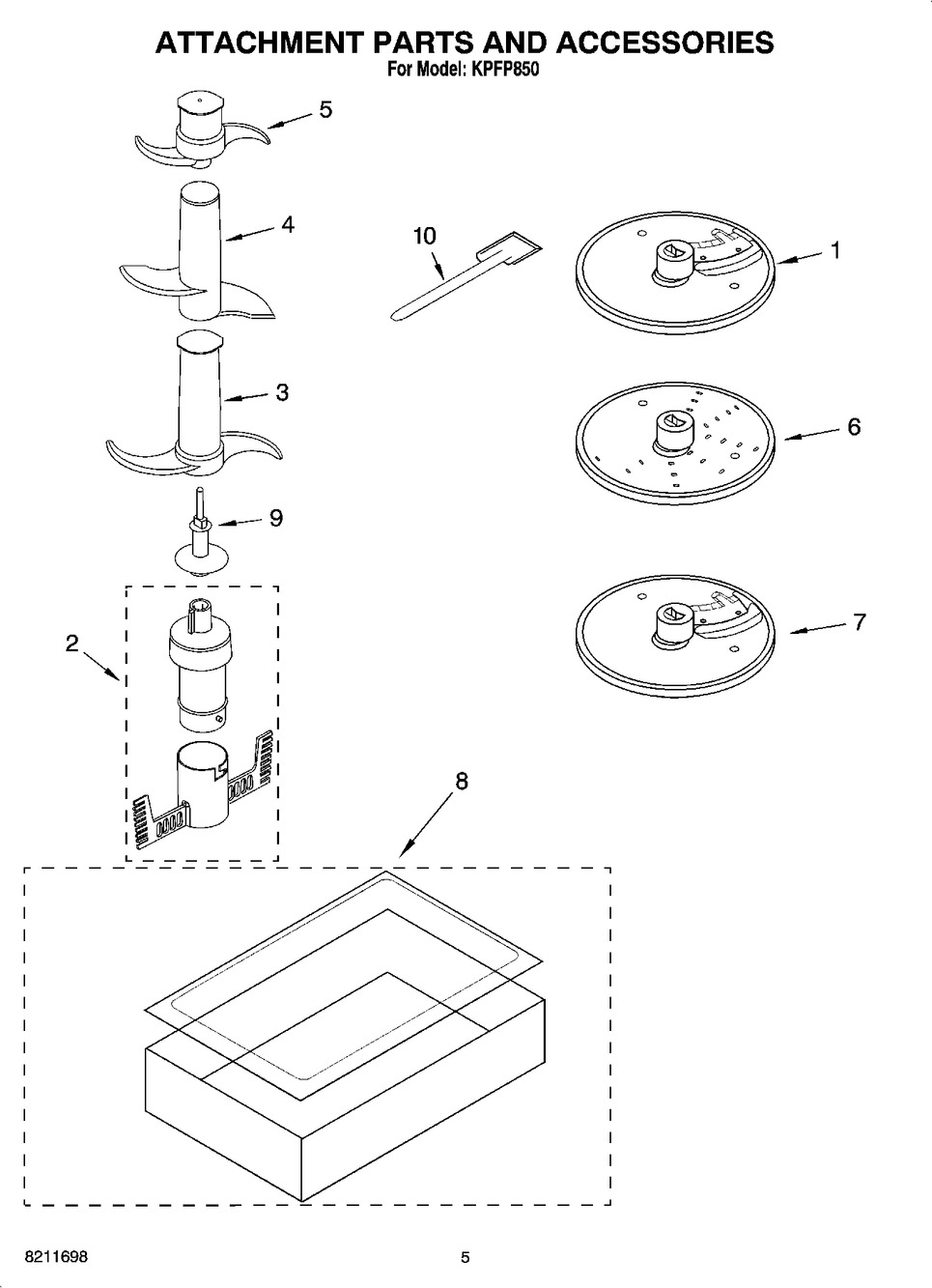 ATTACHMENT PARTS AND ACCESSORIES
For Model: KPFP850

5

4

10

1

3

6

9

2

7

8

8211698

5