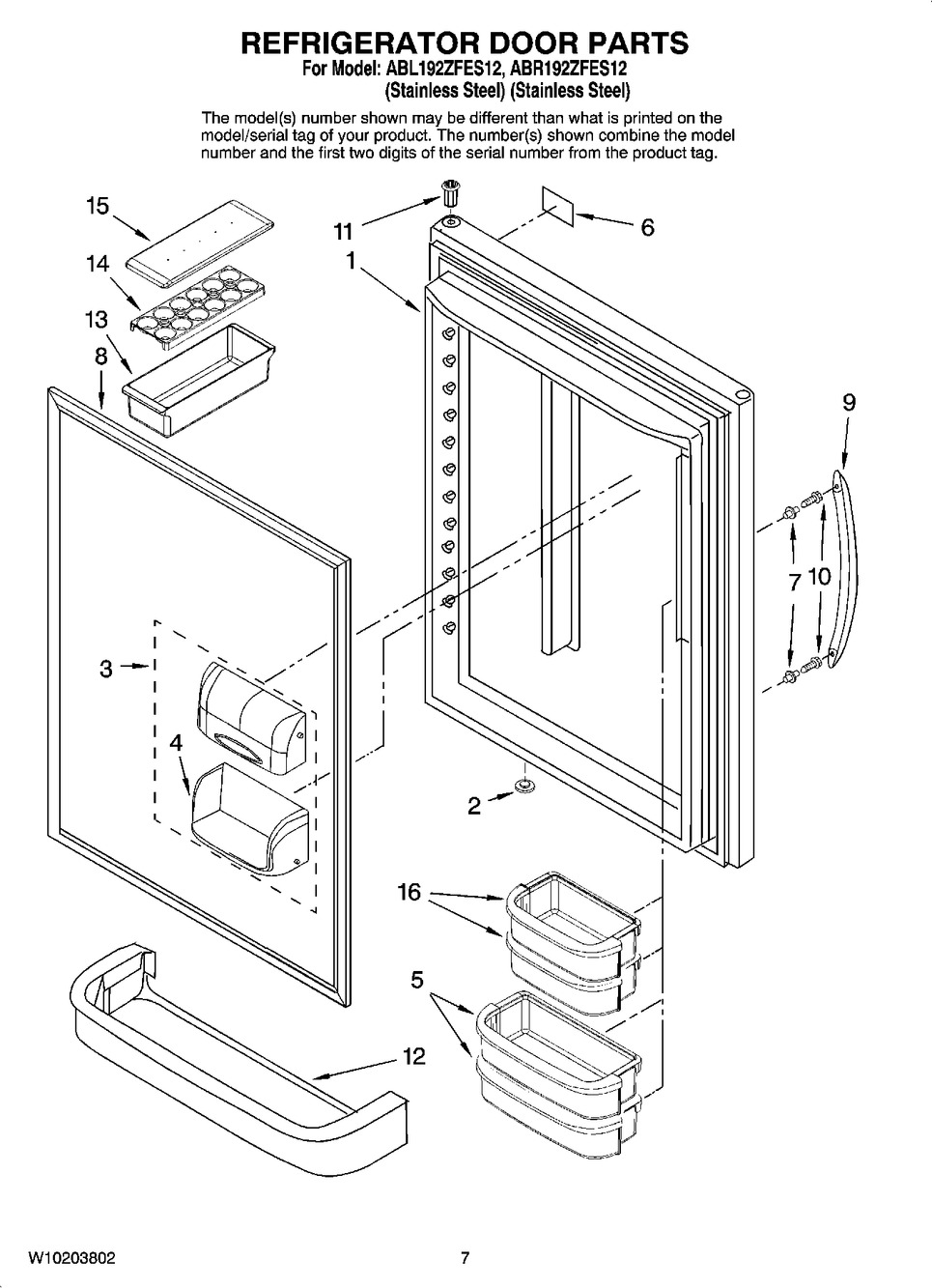 REFRIGERATOR DOOR PARTS

For Model: ABL192ZFES12, ABR192ZFES12
(Stainless Steel) (Stainless Steel)

The model(s) number shown may be different than what is printed on the model/serial tag of your product. The number(s) shown combine the model number and the first two digits of the serial number from the product tag.

15
14
13
8
11
1
6
9
7
10
3
4
2
16
5
12

W10203802
7