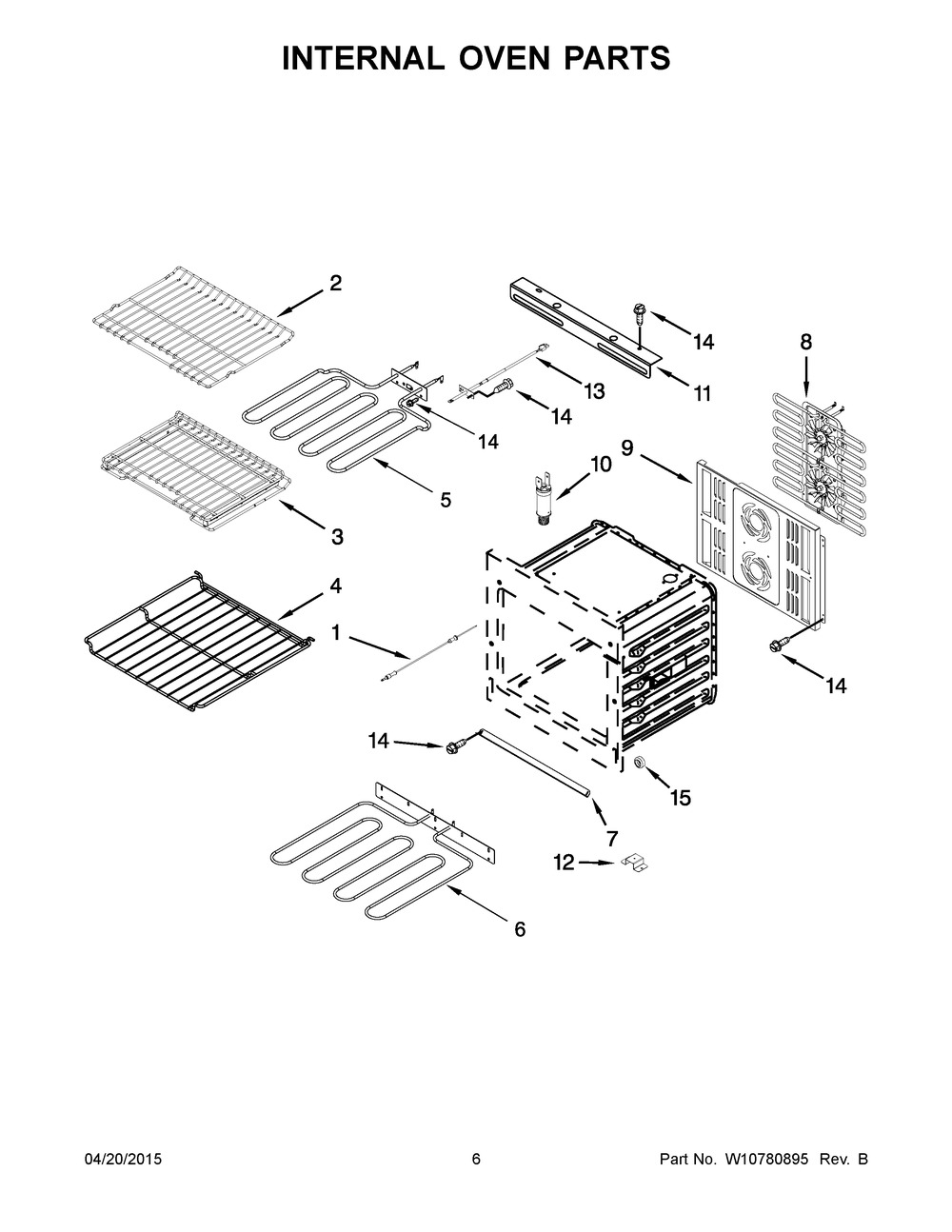 INTERNAL OVEN PARTS

2

14

8

13

11

14

14

10

9

5

3

4

1

14

14

15

7

12

6

04/20/2015

6

Part No. W10780895 Rev. B