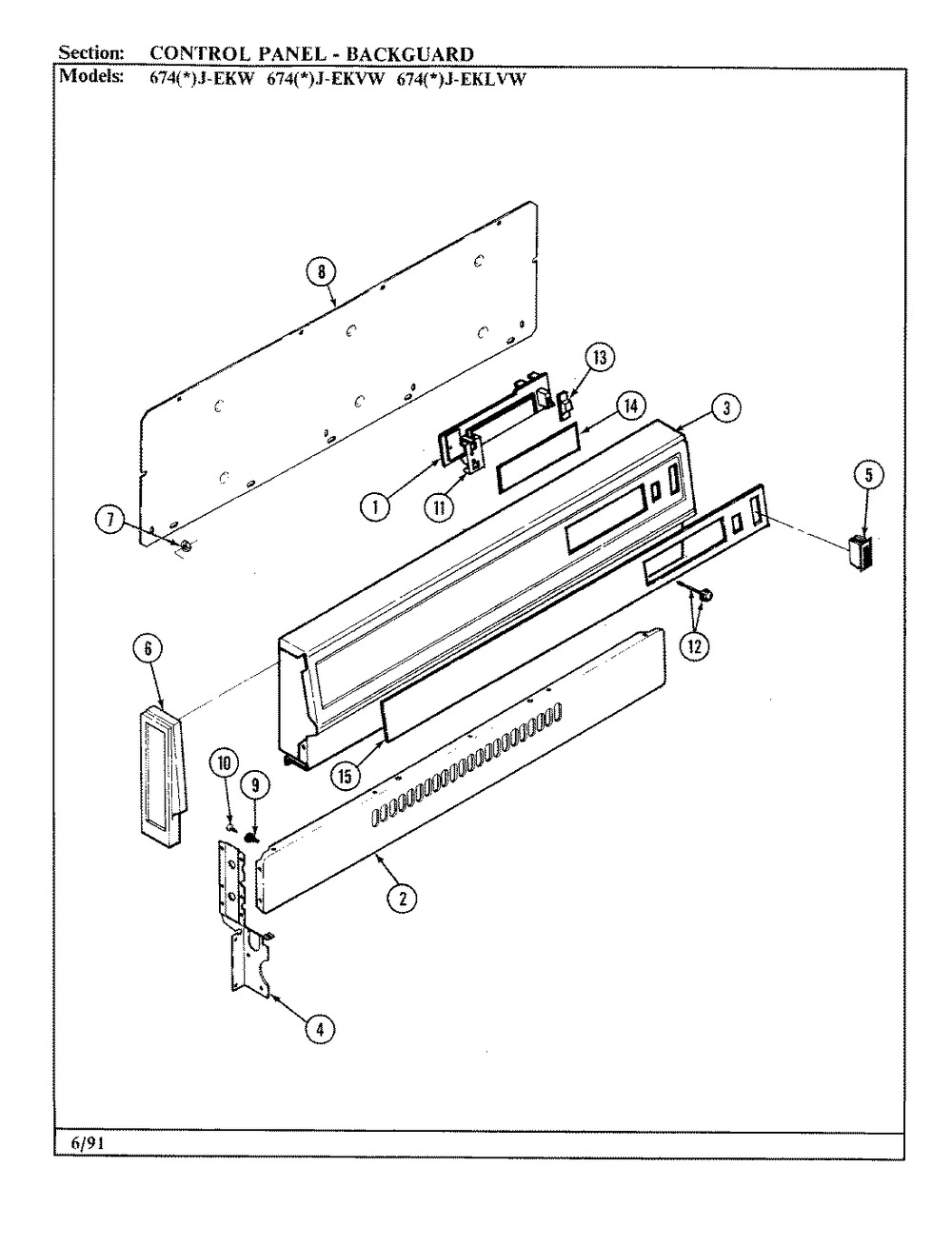 Section: CONTROL PANEL - BACKGUARD
Models: 674(*)J-EKW 674(*)J-EKVW 674(*)J-EKLVW

8
13
14
3
1
11
5
7
12
6
15
10
9
2
4

6/91