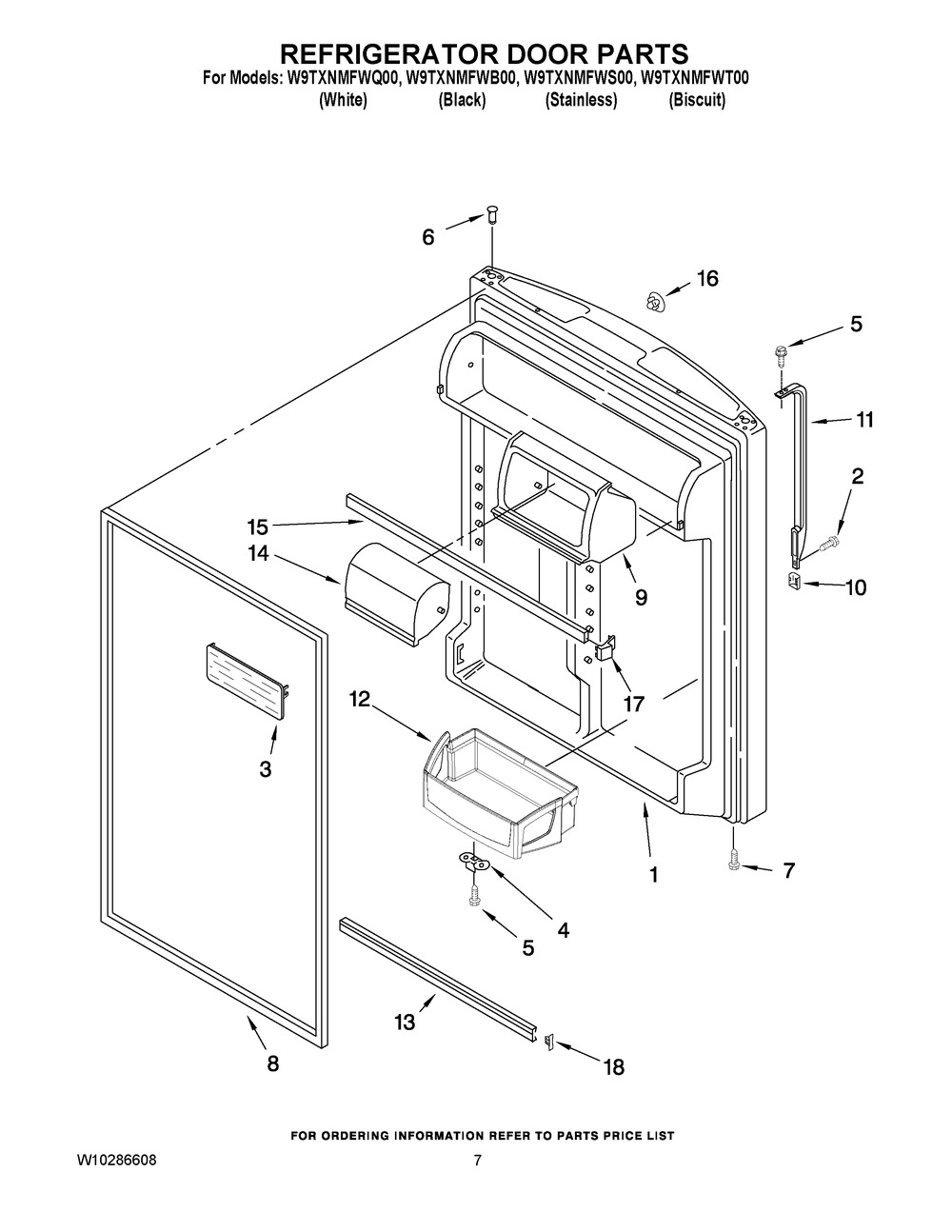 REFRIGERATOR DOOR PARTS
For Models: W9TXNMFWQ00, W9TXNMFWB00, W9TXNMFWS00, W9TXNMFWT00
(White) (Black) (Stainless) (Biscuit)

6
16
5
11
2
10
15
14
9
17
12
3
1
7
4
5
13
8
18

FOR ORDERING INFORMATION REFER TO PARTS PRICE LIST
W10286608
7