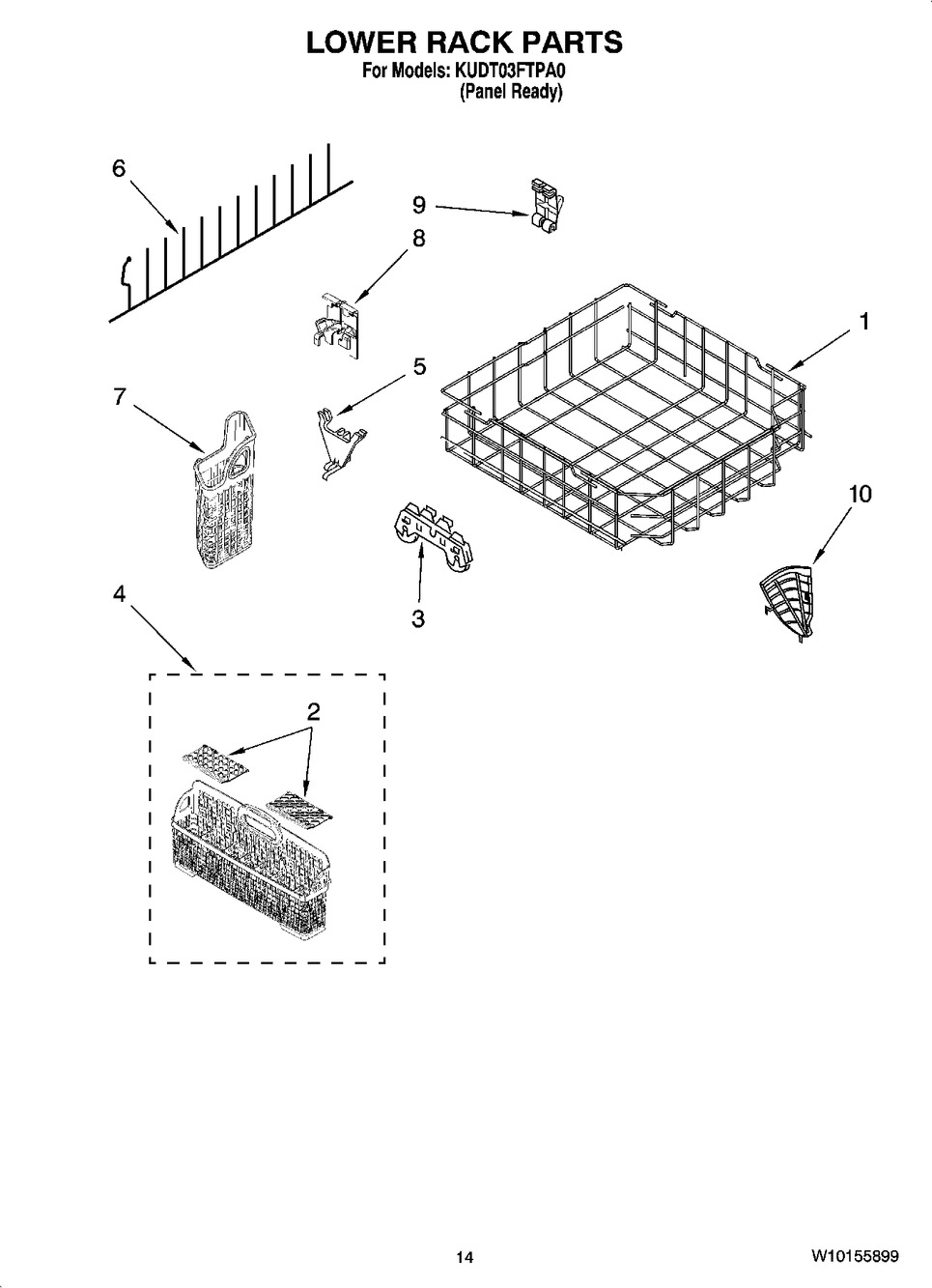 LOWER RACK PARTS
For Models: KUDT03FTPA0
(Panel Ready)

6
9
8
1
7
5
10
3
4
2

14
W10155899