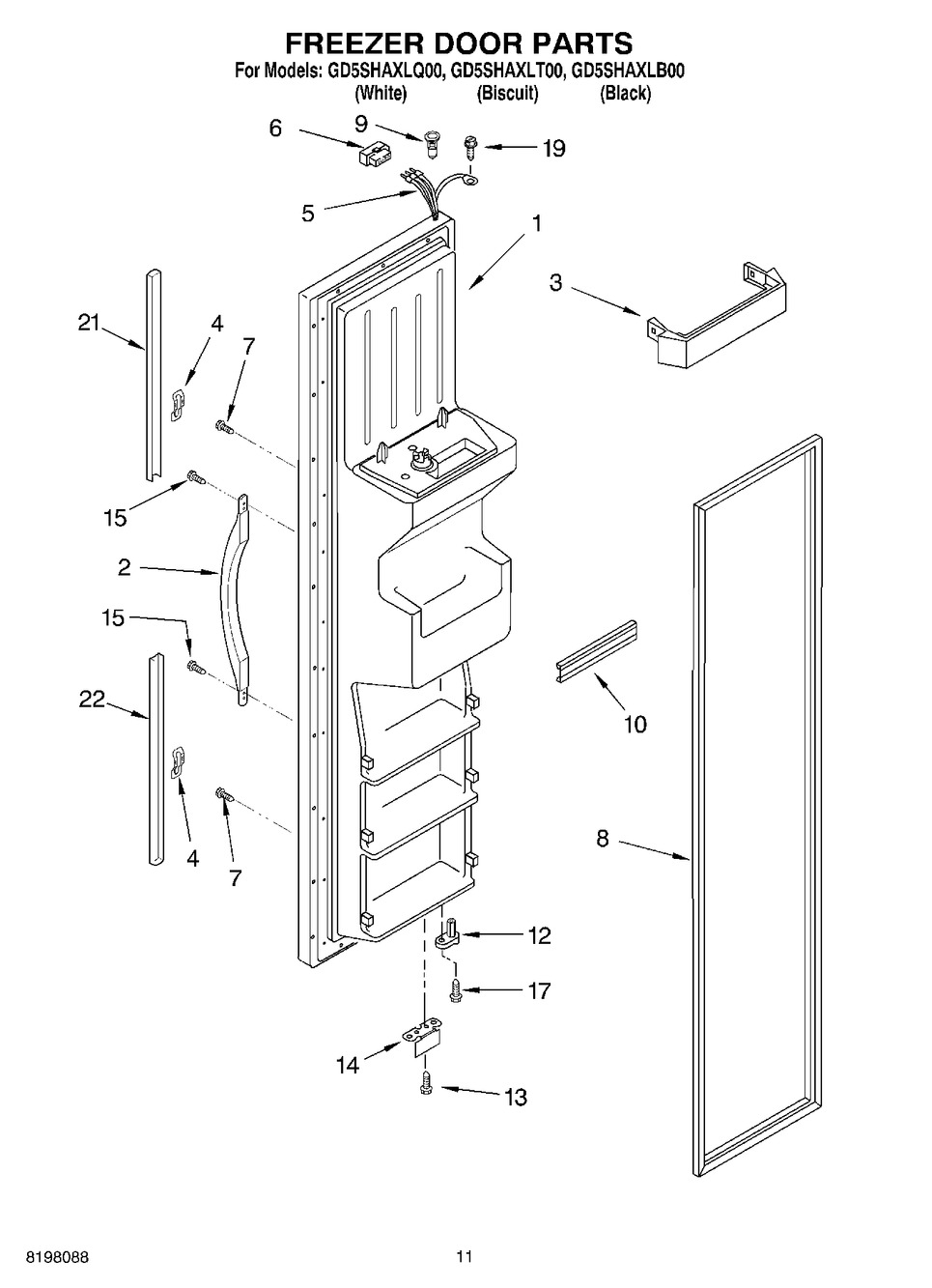 FREEZER DOOR PARTS
For Models: GD5SHAXLQ00, GD5SHAXLT00, GD5SHAXLB00
(White) (Biscuit) (Black)

6
9
19
5
1
3
21
4
7
15
2
15
22
4
7
10
8
12
17
14
13

8198088
11