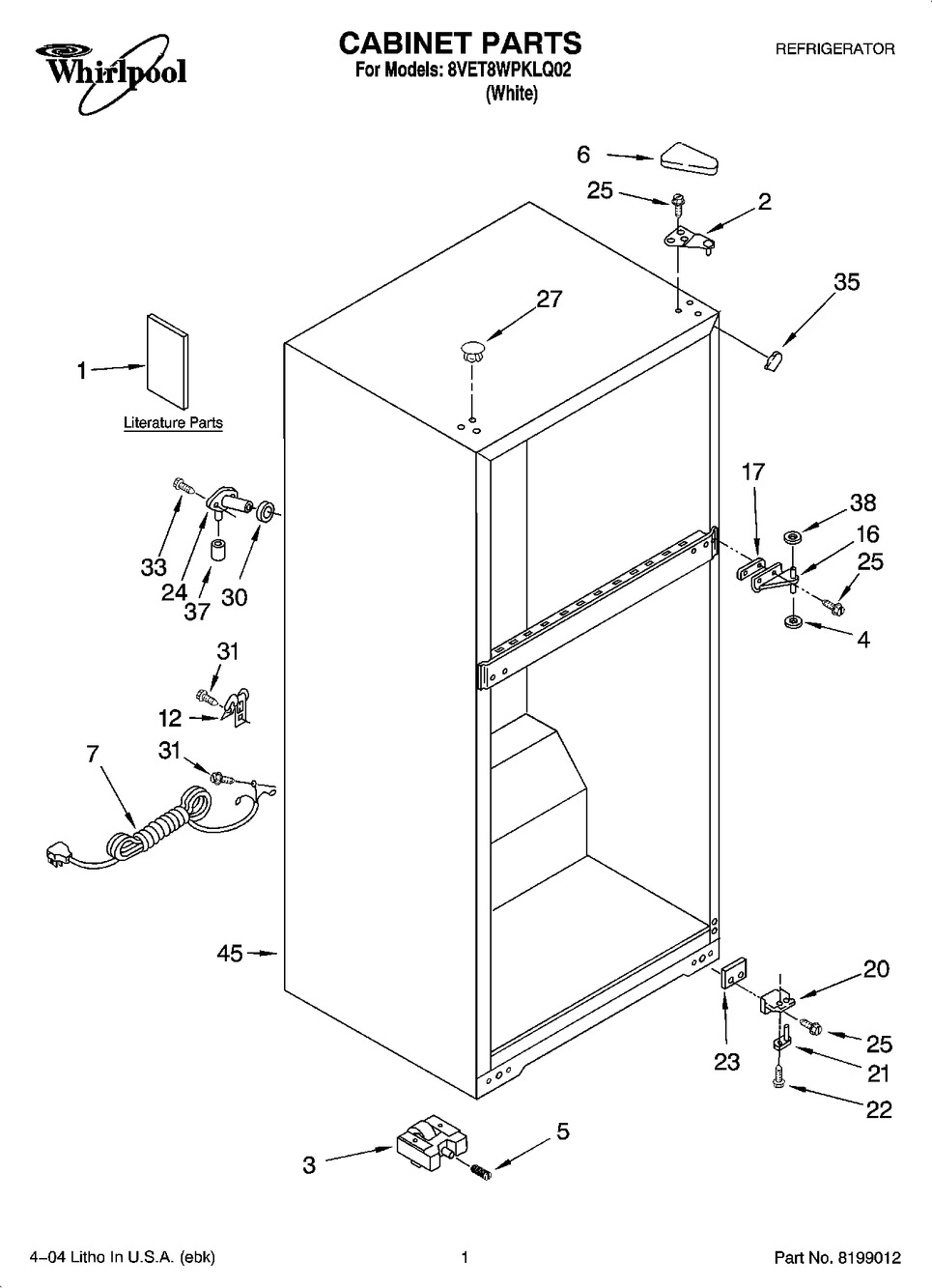 Whirlpool

CABINET PARTS
For Models: 8VET8WPKLQ02
(White)

REFRIGERATOR

6
25
2
35
27
1
Literature Parts
17
38
16
25
4
33
24
37
30
31
12
7
31
45
20
23
25
21
22
3
5

4–04 Litho In U.S.A. (ebk)

1

Part No. 8199012