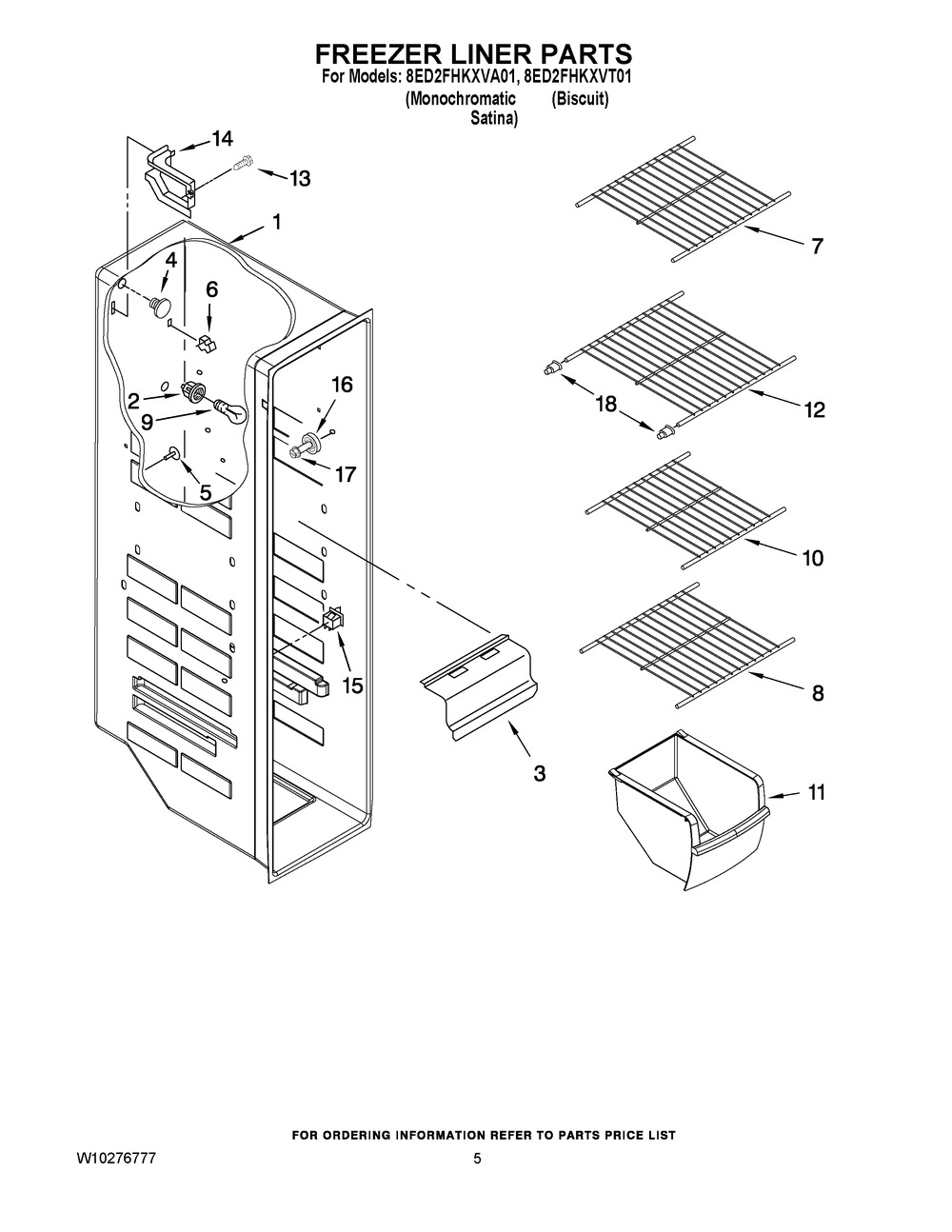 FREEZER LINER PARTS

For Models: 8ED2FHKXVA01, 8ED2FHKXVT01
(Monochromatic Satina) (Biscuit)

14
13
1
4
6
2
9
5
16
17
15
3
7
18
12
10
8
11

FOR ORDERING INFORMATION REFER TO PARTS PRICE LIST

W10276777

5