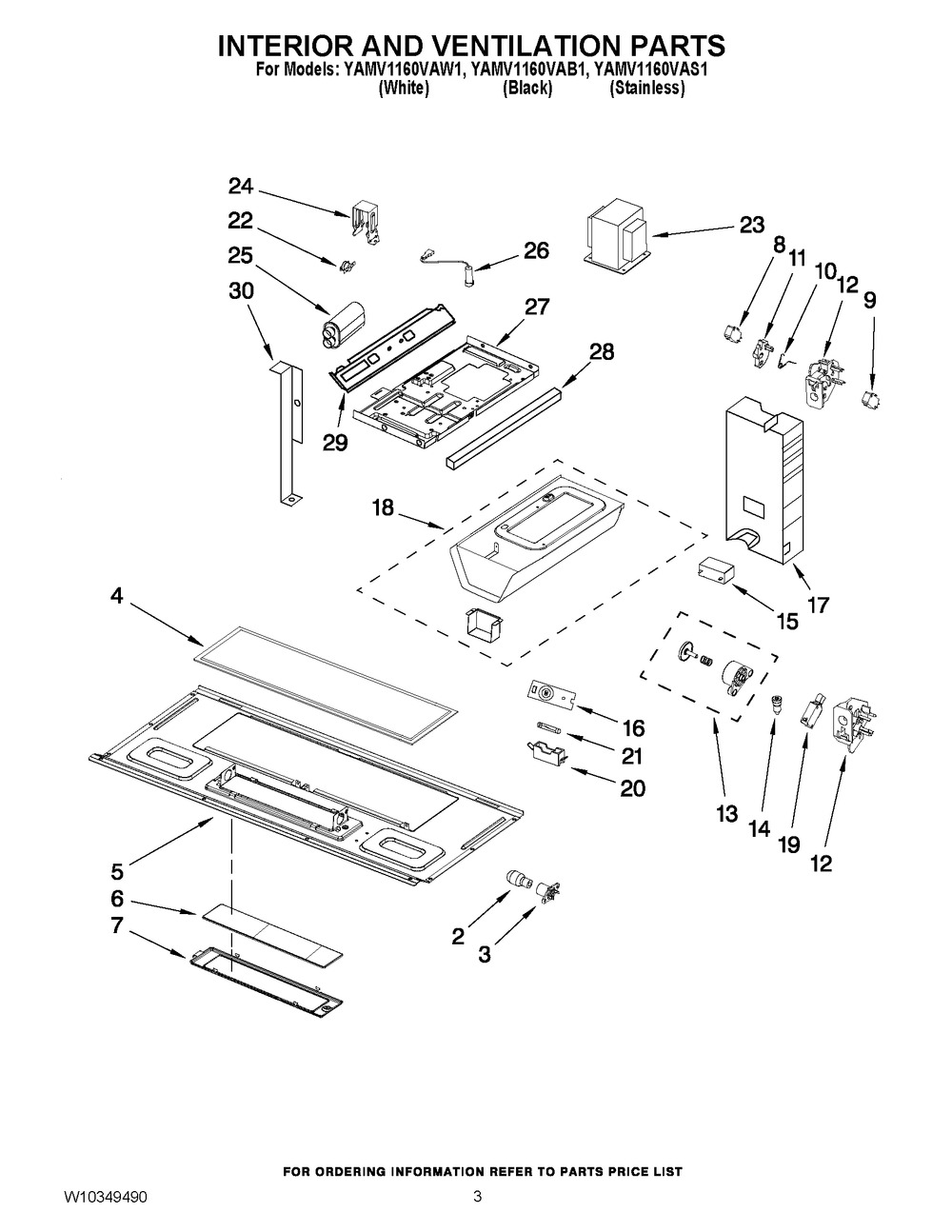 INTERIOR AND VENTILATION PARTS
For Models: YAMV1160VAW1, YAMV1160VAB1, YAMV1160VAS1
(White) (Black) (Stainless)

24
22
25
30
26
23
8
11
10
12
9
27
28
29
18
17
15
4
16
21
20
13
14
19
12
5
6
7
2
3

FOR ORDERING INFORMATION REFER TO PARTS PRICE LIST
W10349490
3