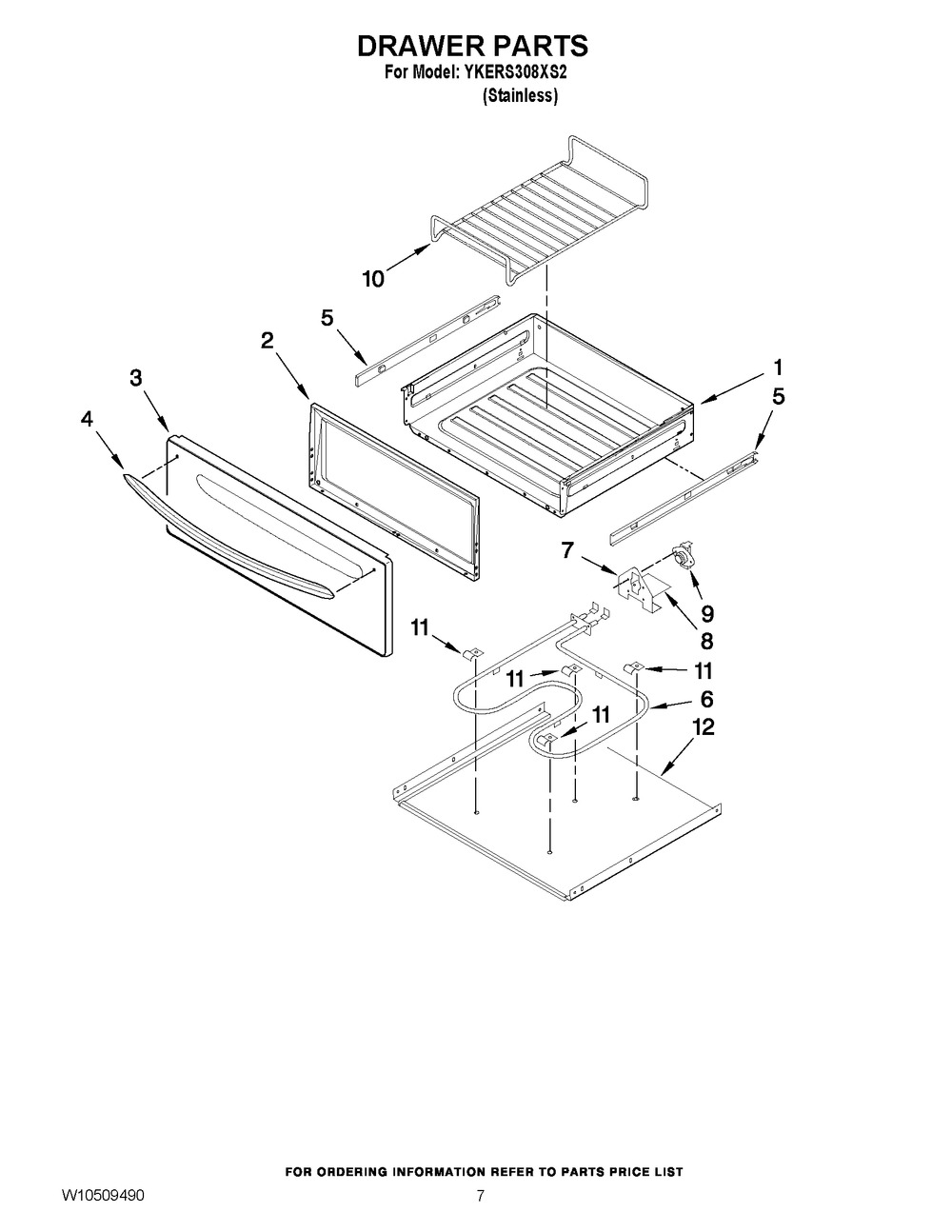 DRAWER PARTS
For Model: YKERS308XS2
(Stainless)

10

5

2

3

4

1

5

7

9

8

11

11

11

6

11

12

FOR ORDERING INFORMATION REFER TO PARTS PRICE LIST

W10509490

7