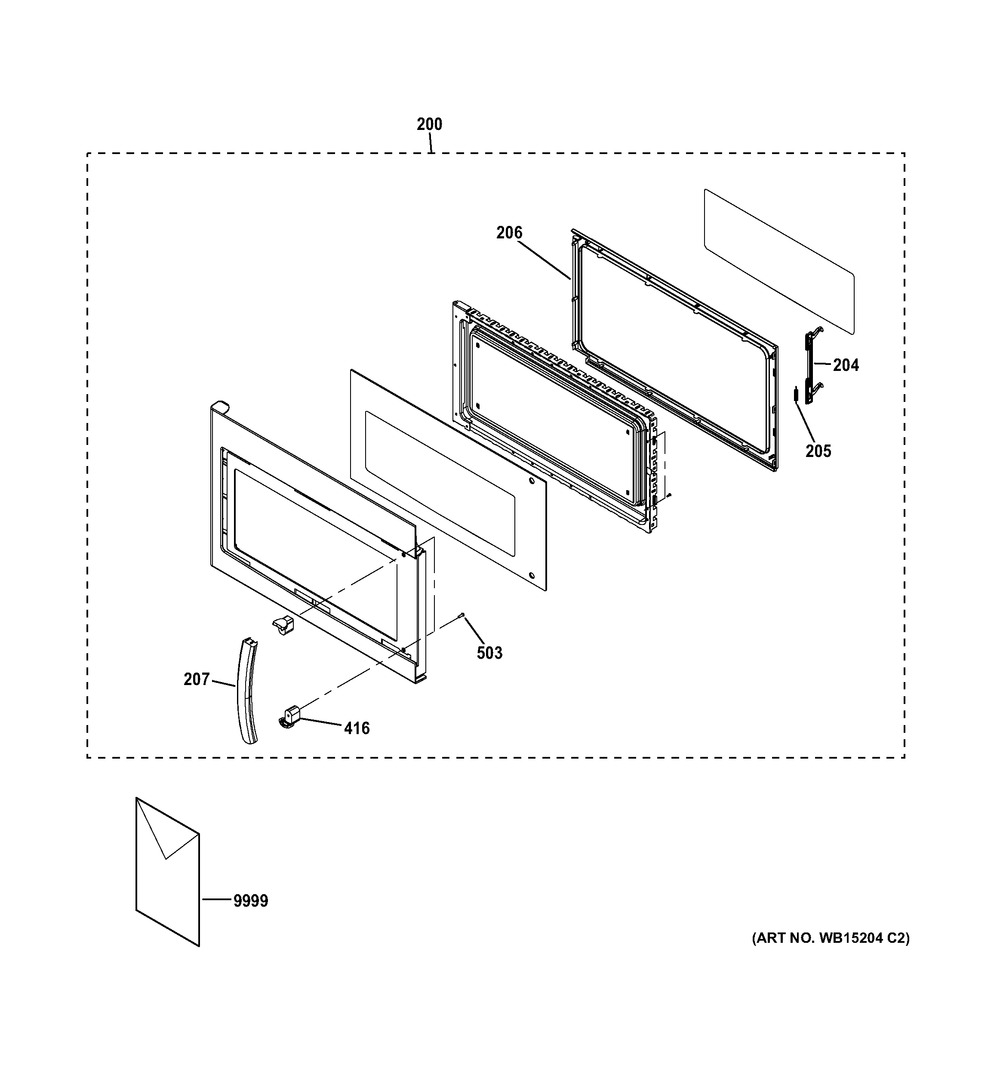 200

206

204

205

503

207

416

9999

(ART NO. WB15204 C2)