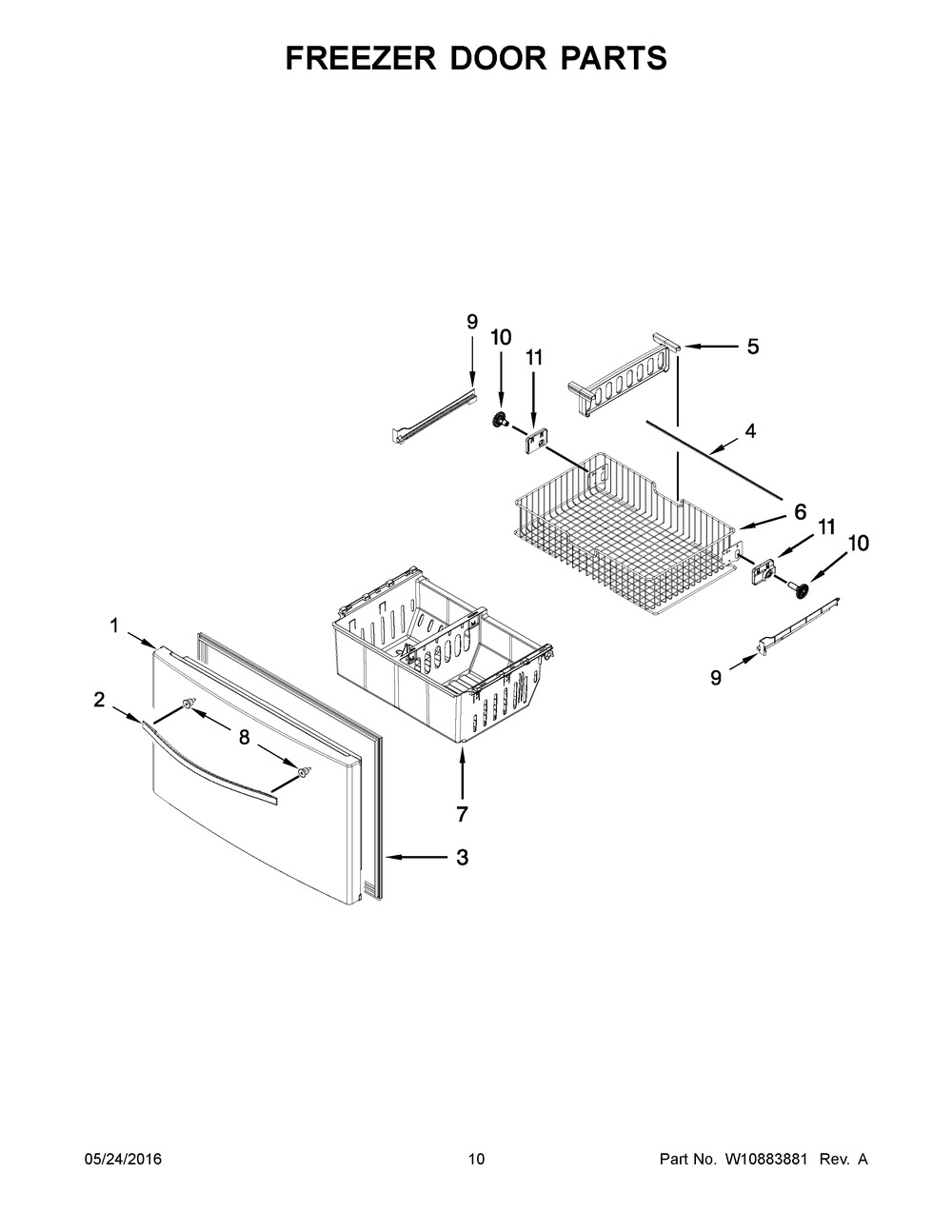 FREEZER DOOR PARTS

9
10
11
5
4
6
11
10
9
1
2
8
7
3

05/24/2016
10
Part No. W10883881 Rev. A