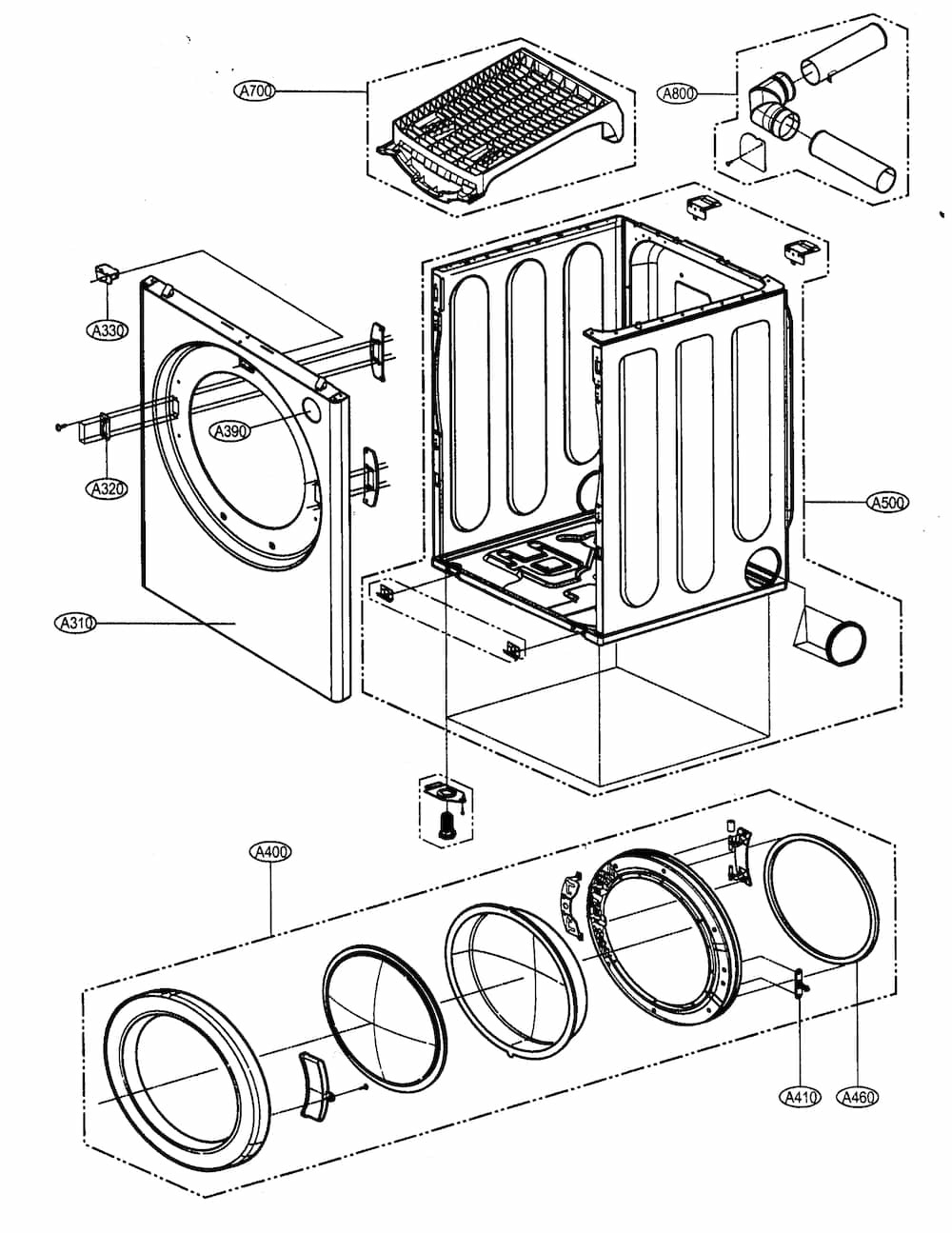 A700
A800
A330
A390
A320
A500
A310
A400
A410
A460