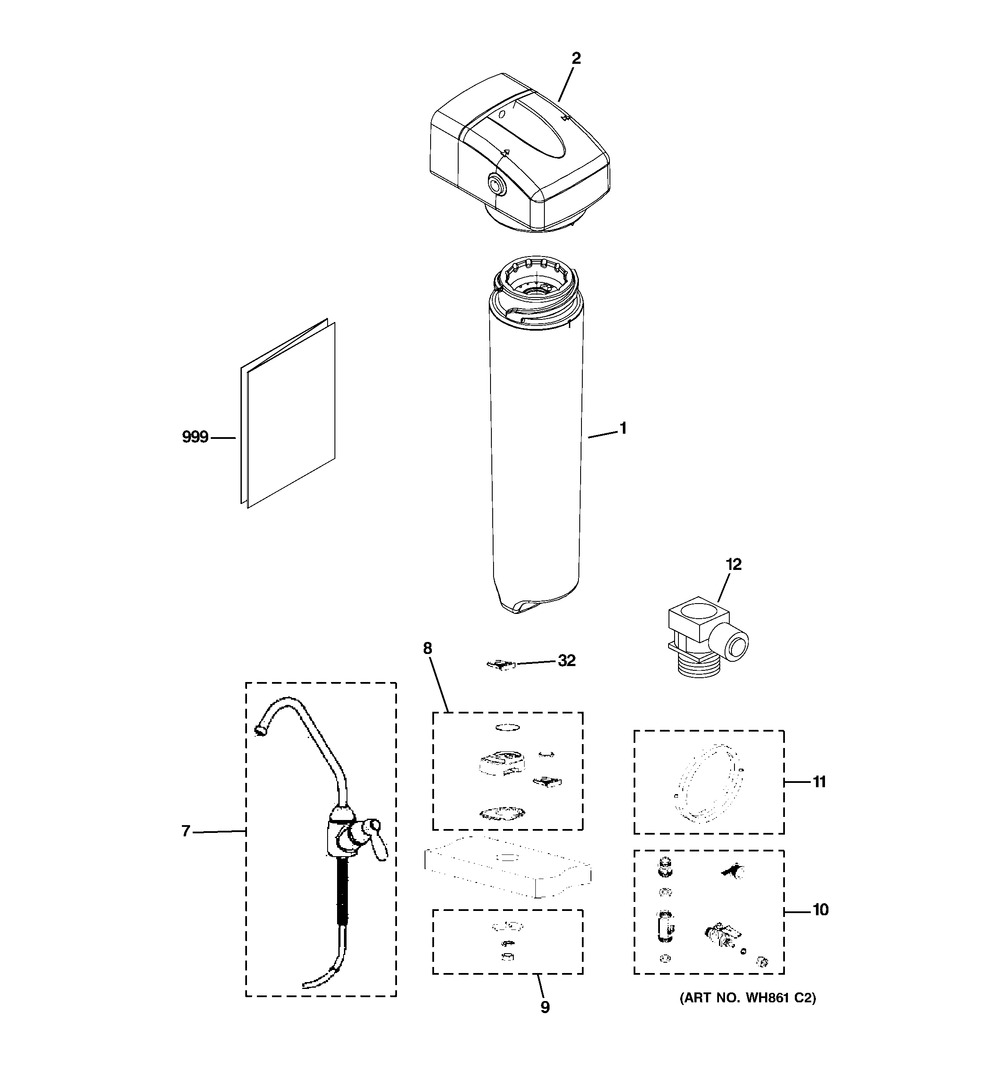 2

999

1

12

8

32

7

11

10

9

(ART NO. WH861 C2)