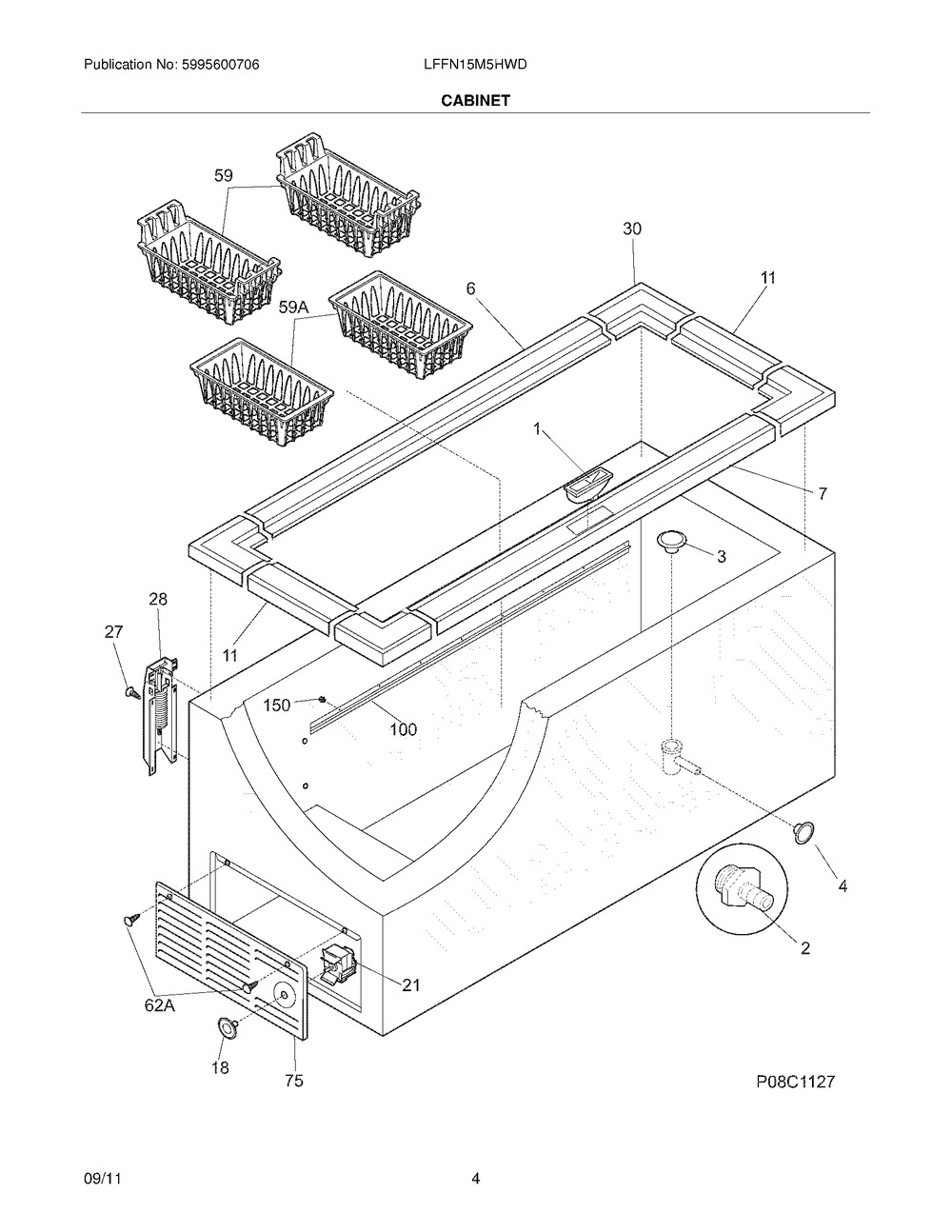 Publication No: 5995600706

LFFN15M5HWD

CABINET

59

30

6

11

59A

1

7

3

28

27

11

150

100

4

2

21

62A

18

75

P08C1127

09/11

4